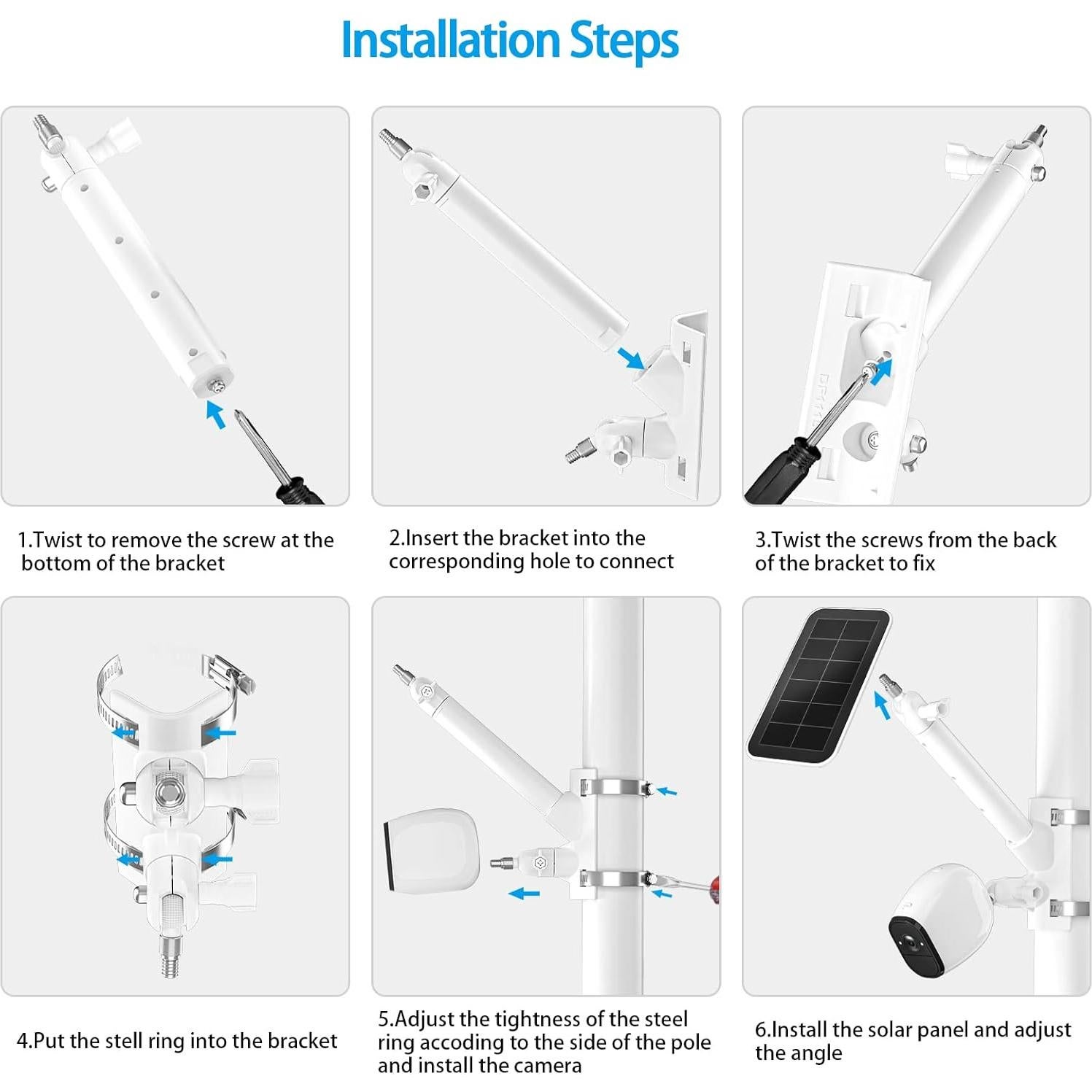 Installation Steps

1.Twist to remove the screw at the bottom of the bracket

2.Insert the bracket into the corresponding hole to connect

3.Twist the screws from the back of the bracket to fix

4.Put the stell ring into the bracket

5.Adjust the tightness of the steel ring accoding to the side of the pole and install the camera

6.Install the solar panel and adjust the angle