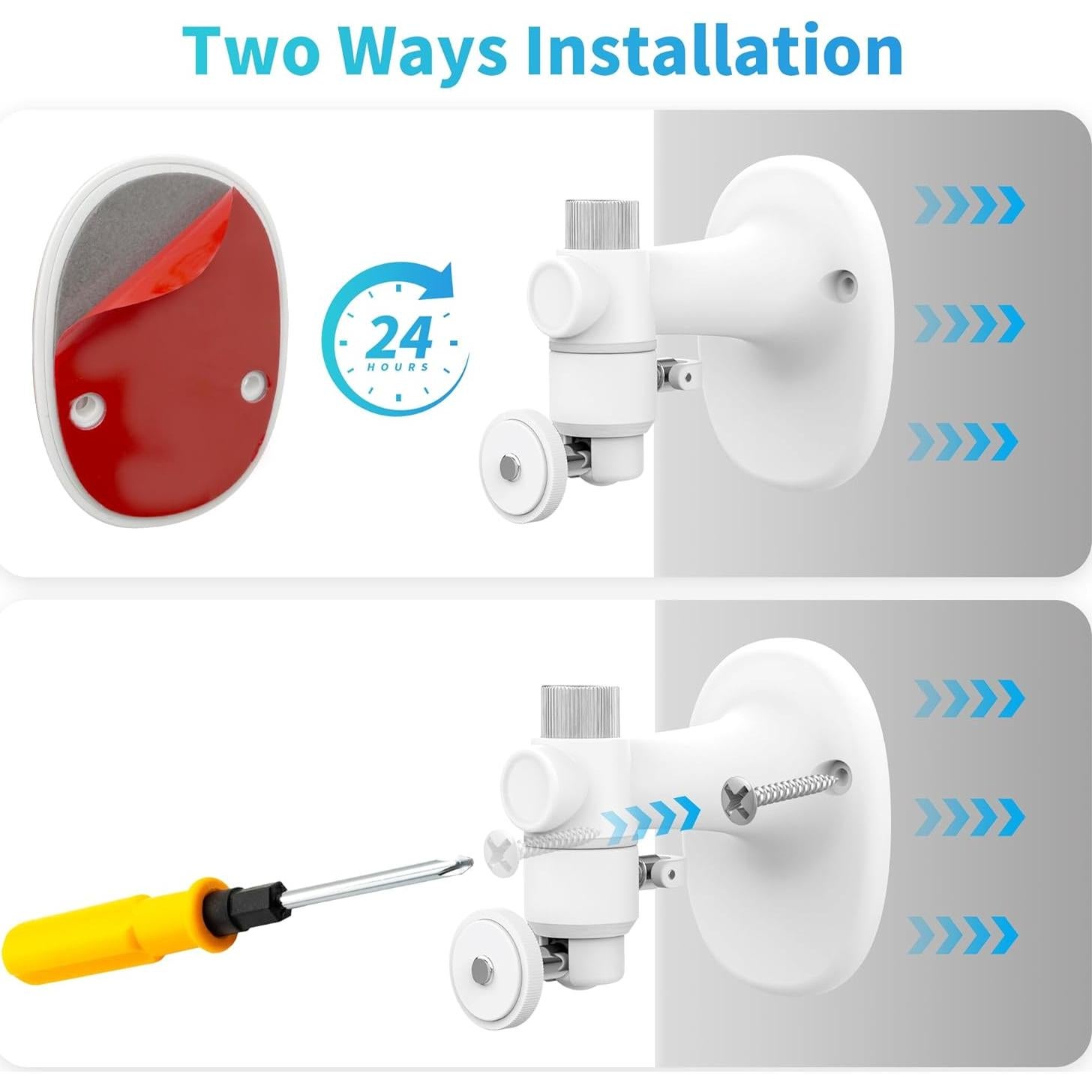 Two Ways Installation

24
HOURS