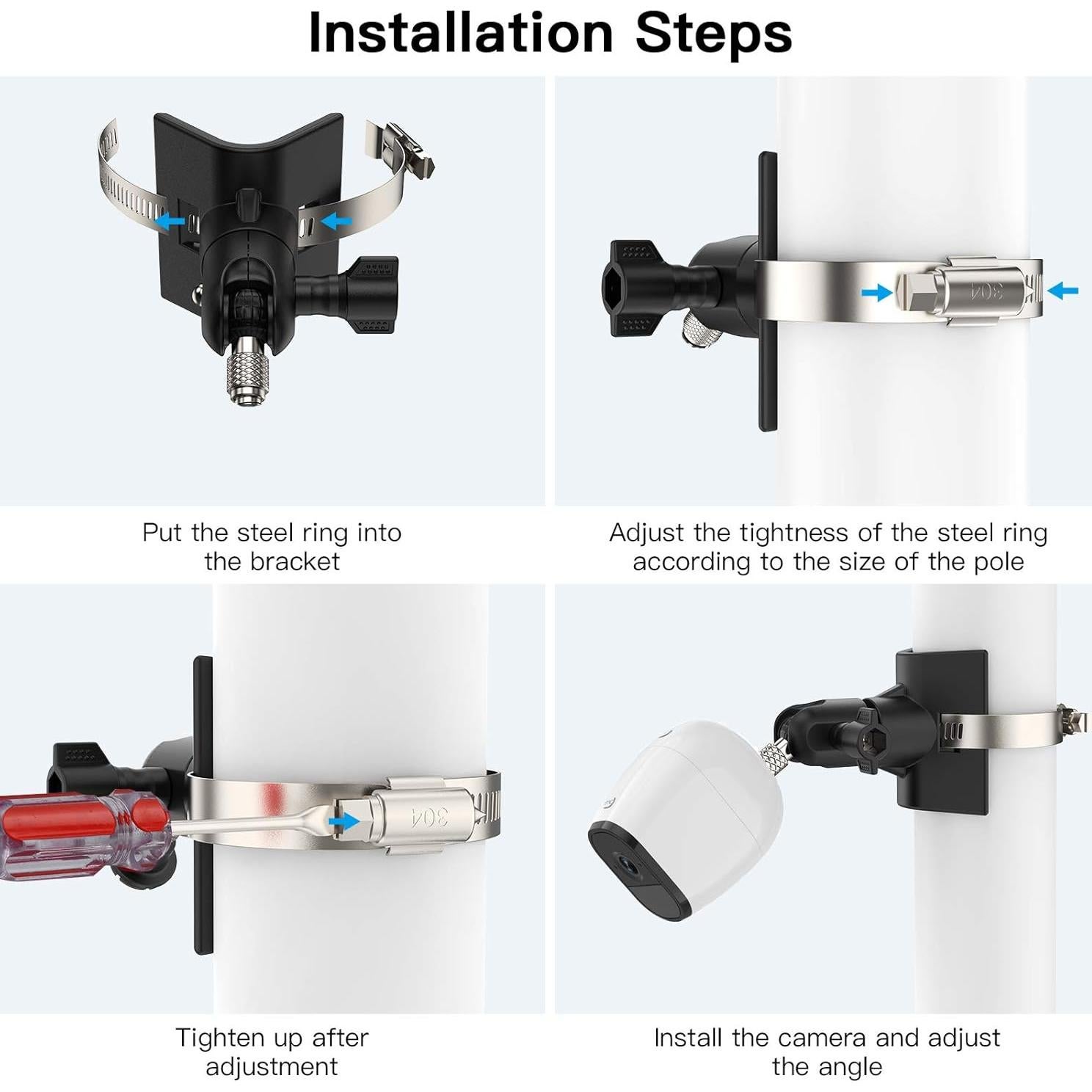 Installation Steps

304

Put the steel ring into the bracket

Adjust the tightness of the steel ring according to the size of the pole

304

Tighten up after adjustment

Install the camera and adjust the angle