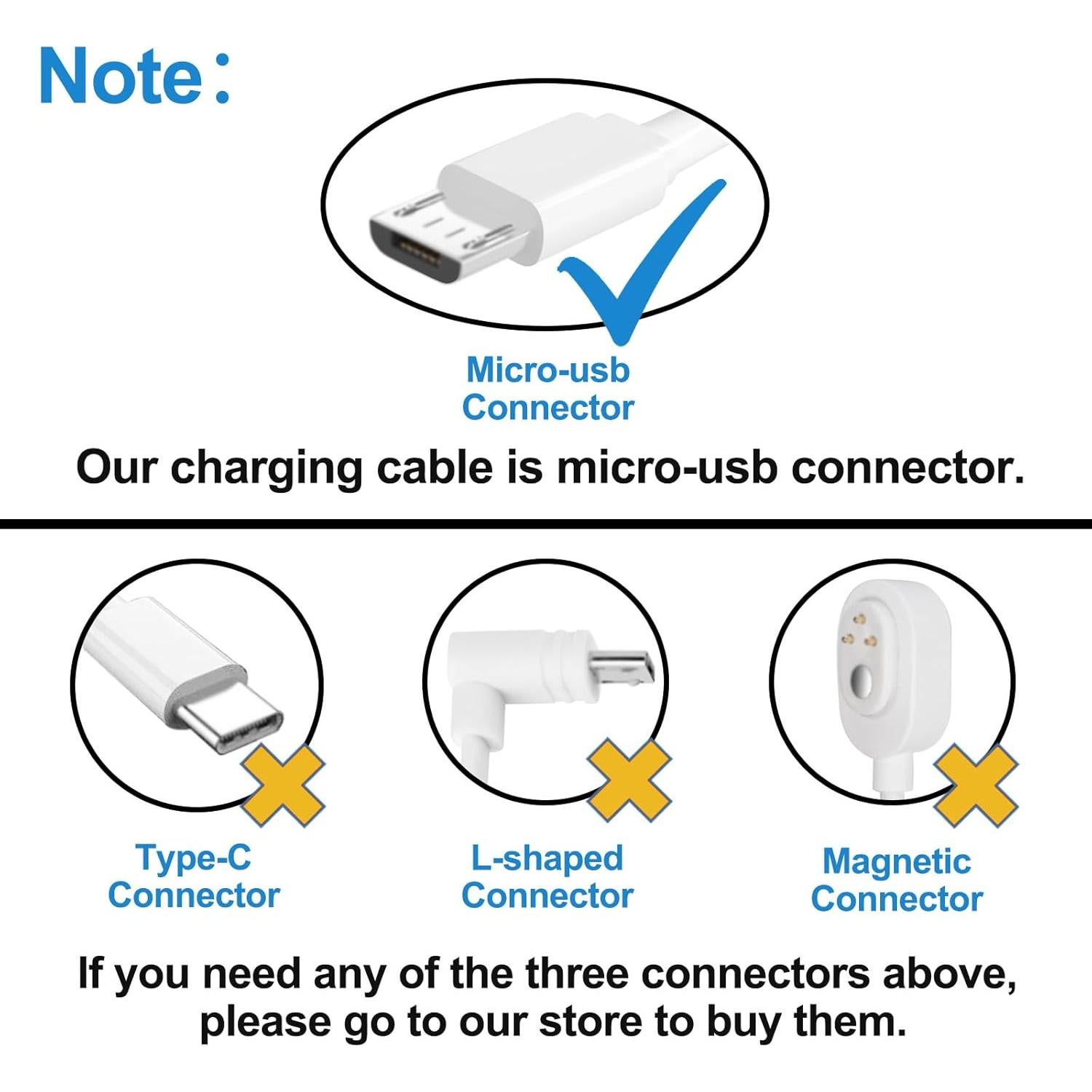 Note：

Micro-usb Connector

Our charging cable is micro-usb connector.

Type-C Connector

L-shaped Connector

Magnetic Connector

If you need any of the three connectors above, please go to our store to buy them.