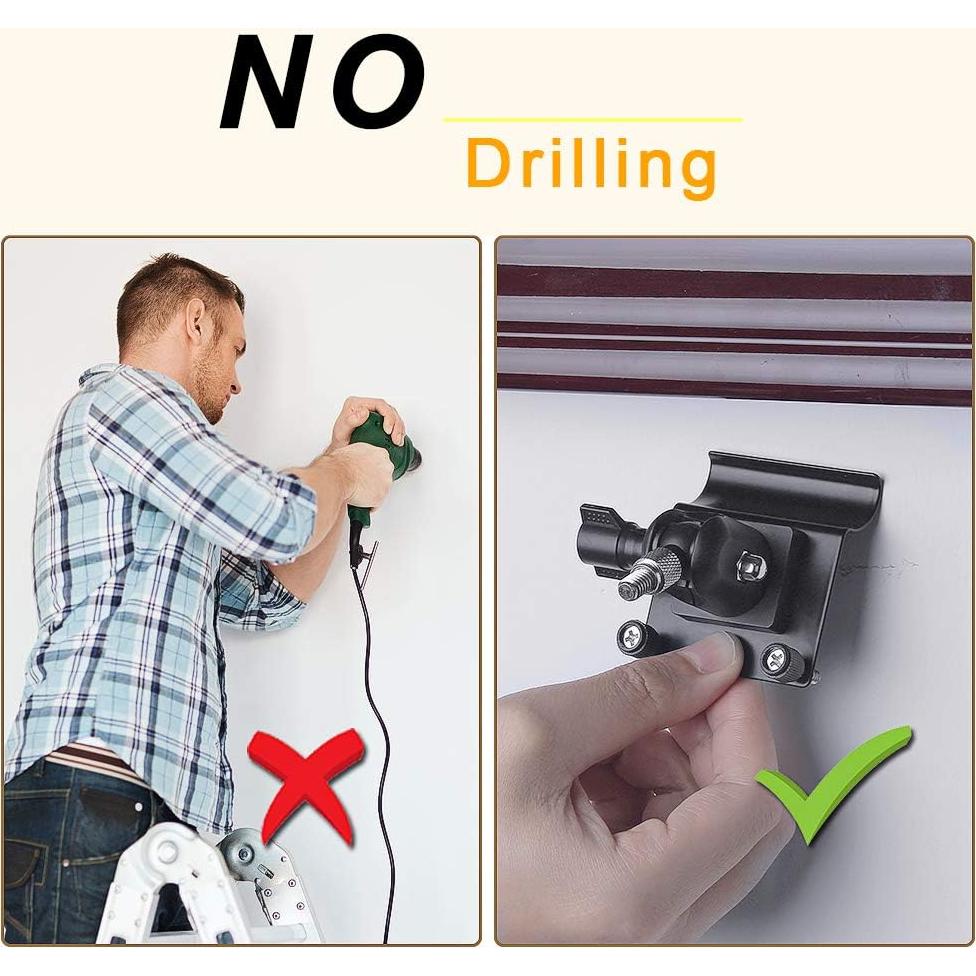 NO
Drilling