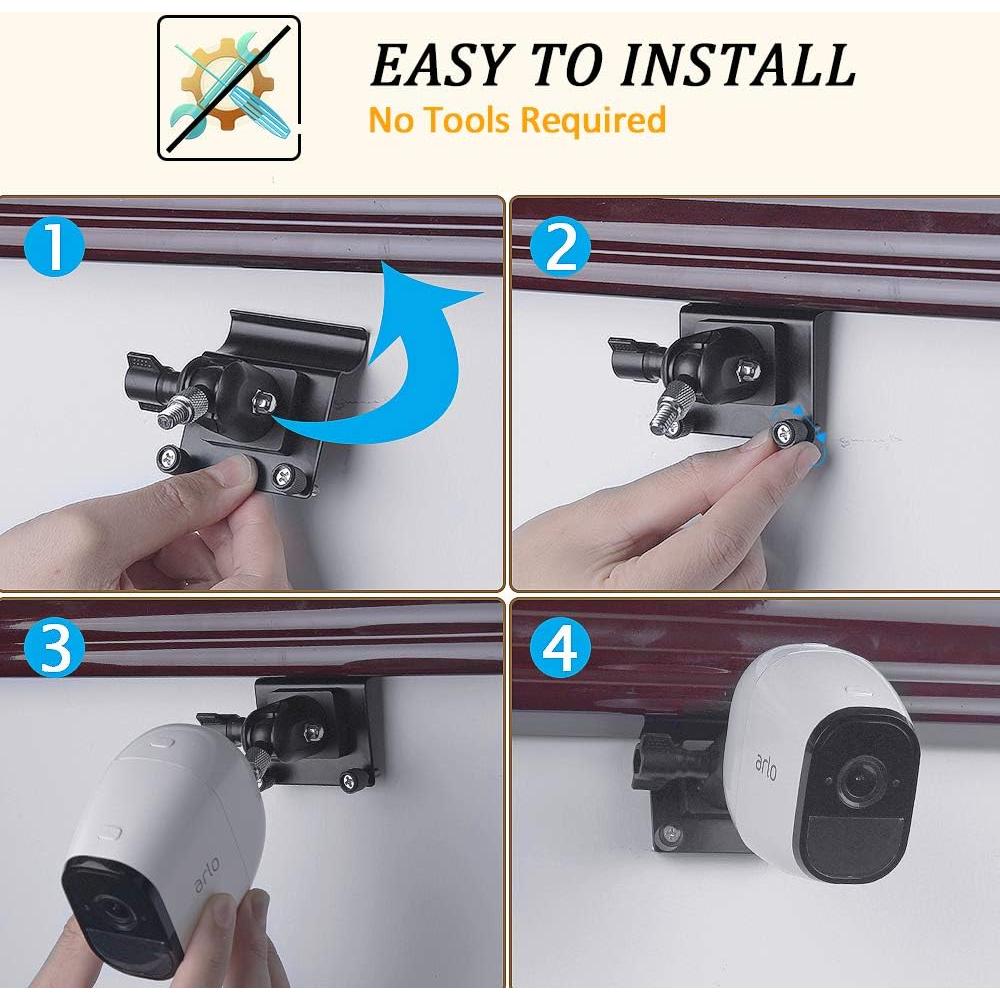 EASY TO INSTALL
No Tools Required

1

2

3

arlo

4

arlo