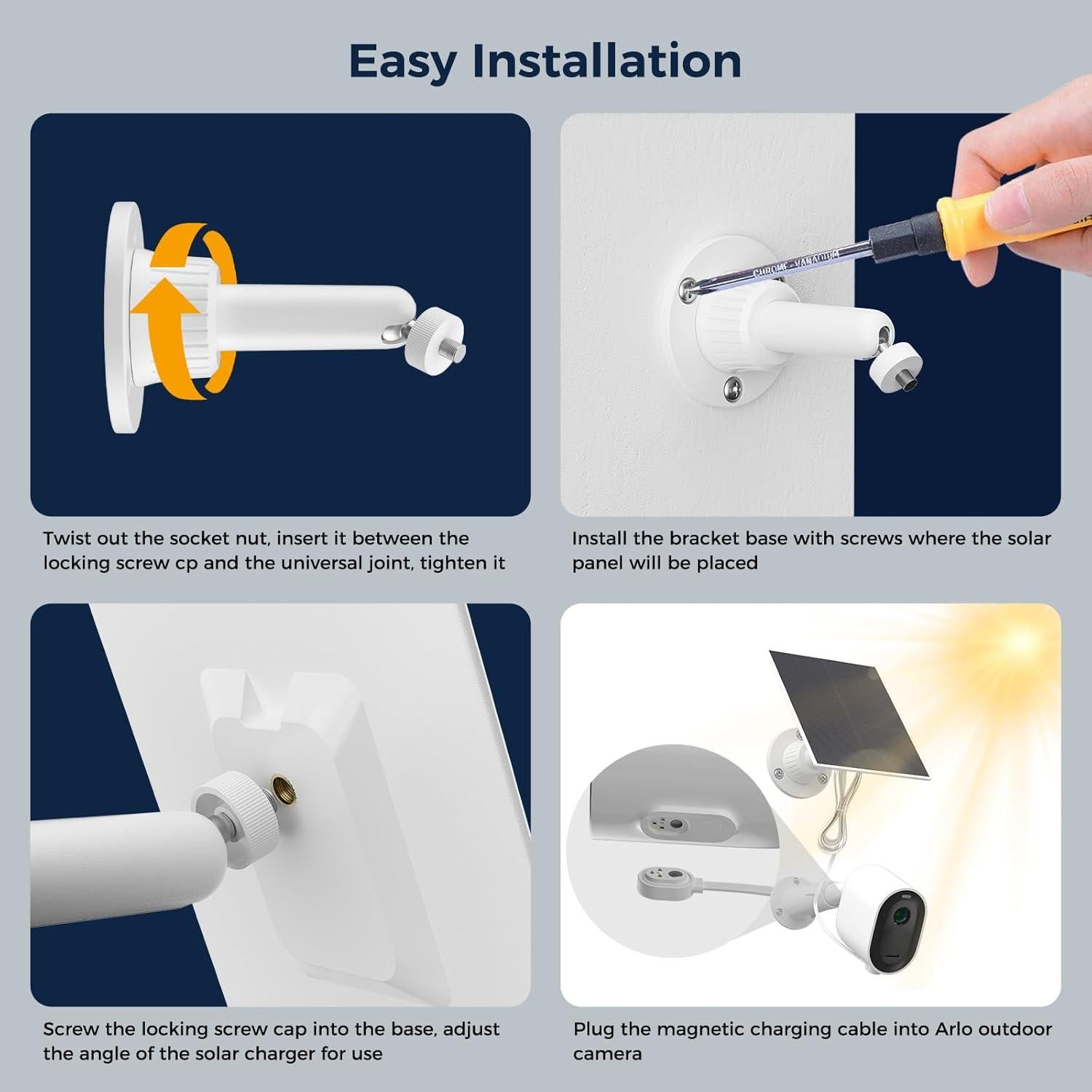 Easy Installation

CHROME VANADIUM

Twist out the socket nut, insert it between the locking screw cp and the universal joint, tighten it

Install the bracket base with screws where the solar panel will be placed

Screw the locking screw cap into the base, adjust the angle of the solar charger for use

Plug the magnetic charging cable into Arlo outdoor camera