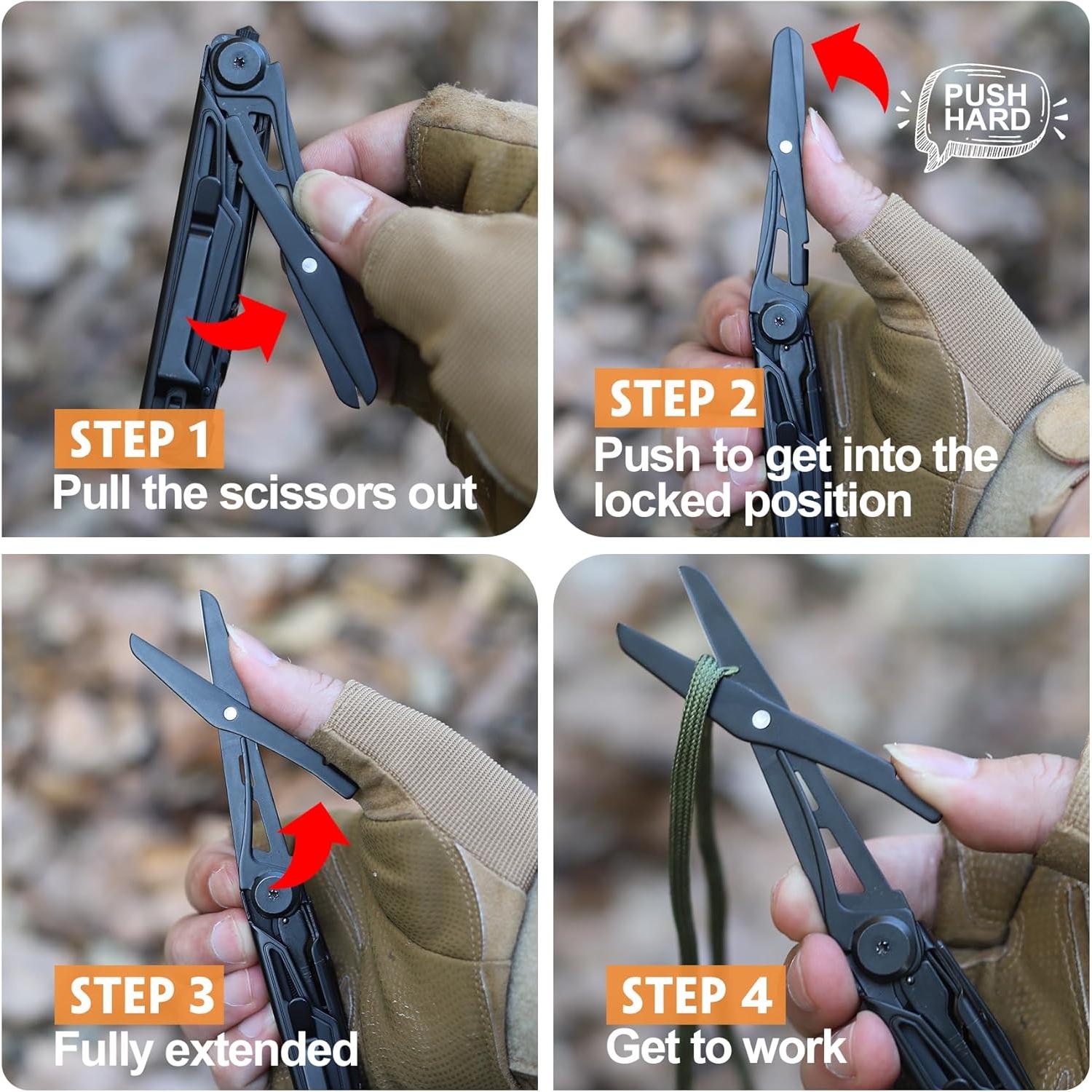 STEP 1
Pull the scissors out

PUSH HARD

STEP 2
Push to get into the locked position

STEP 3
Fully extended

STEP 4
Get to work