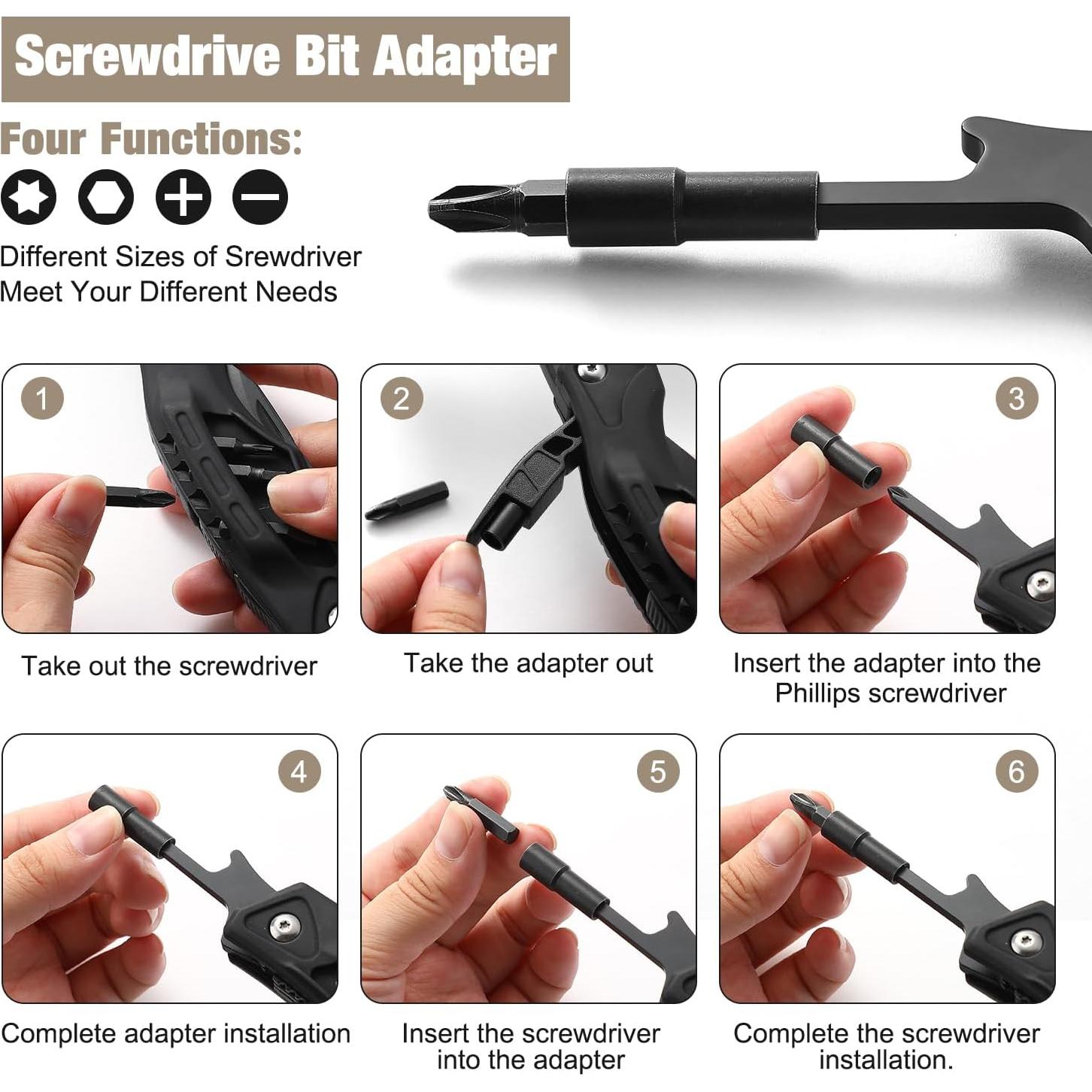 Screwdrive Bit Adapter

Four Functions:

Different Sizes of Srewdriver Meet Your Different Needs

1

Take out the screwdriver

2

Take the adapter out

3

Insert the adapter into the Phillips screwdriver

4

Complete adapter installation

5

Insert the screwdriver into the adapter

6

Complete the screwdriver installation.