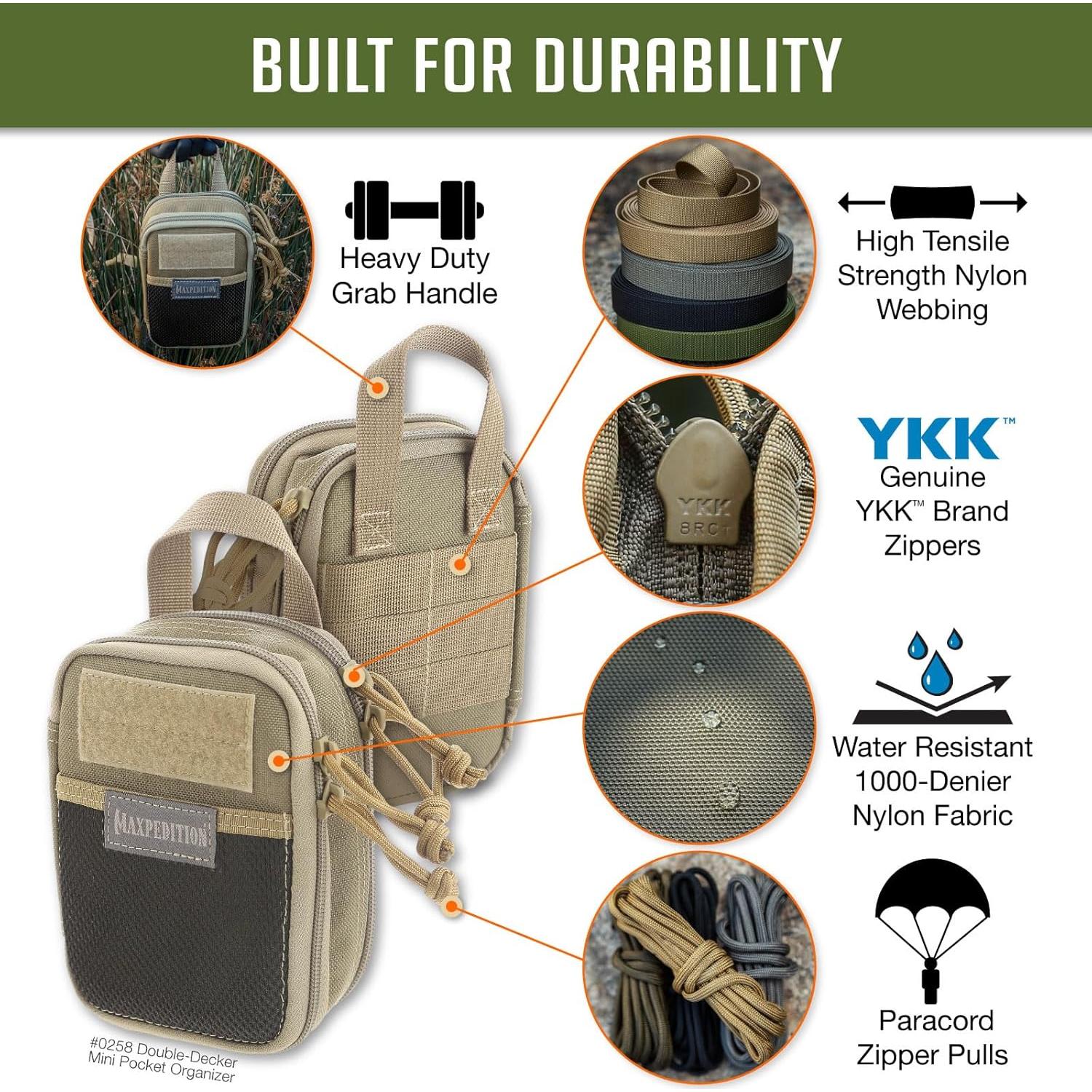 BUILT FOR DURABILITY

MAXPEDITION

Heavy Duty Grab Handle

High Tensile Strength Nylon Webbing

YKK 8RCT

YKK™

Genuine YKK™ Brand Zippers

Water Resistant 1000-Denier Nylon Fabric

MAXPEDITION

Paracord Zipper Pulls

#0258 Double-Decker Mini Pocket Organizer