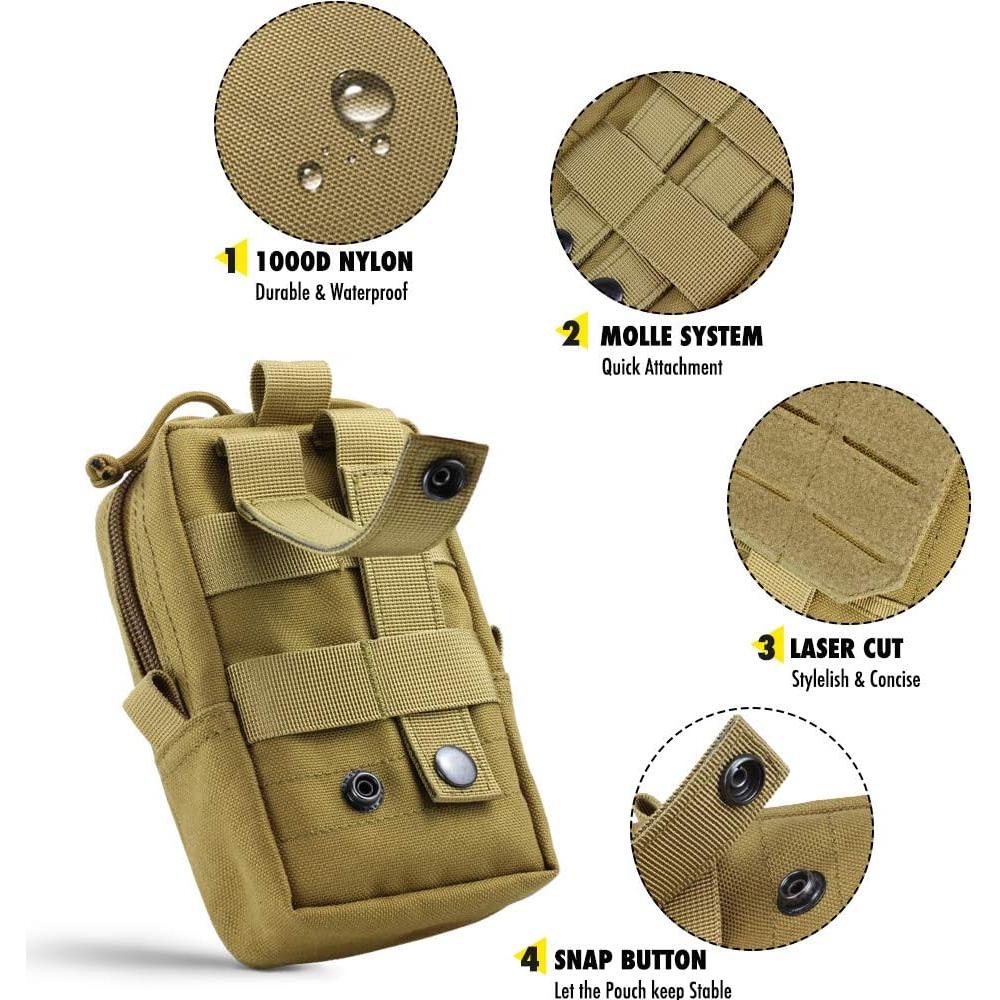 1 1000D NYLON
Durable & Waterproof

2 MOLLE SYSTEM
Quick Attachment

3 LASER CUT
Stylelish & Concise

4 SNAP BUTTON
Let the Pouch keep Stable