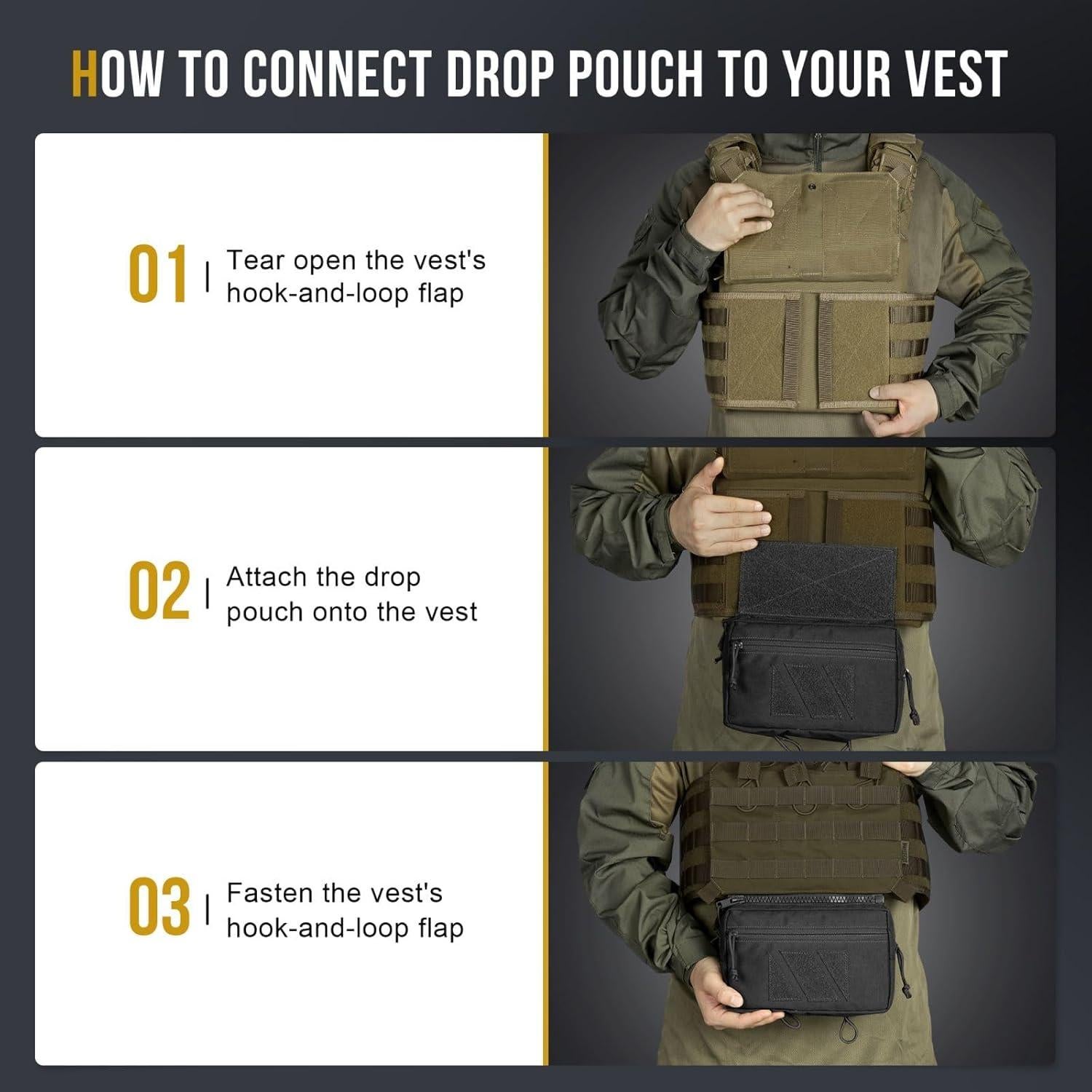 HOW TO CONNECT DROP POUCH TO YOUR VEST

01 | Tear open the vest's hook-and-loop flap

02 | Attach the drop pouch onto the vest

03 | Fasten the vest's hook-and-loop flap