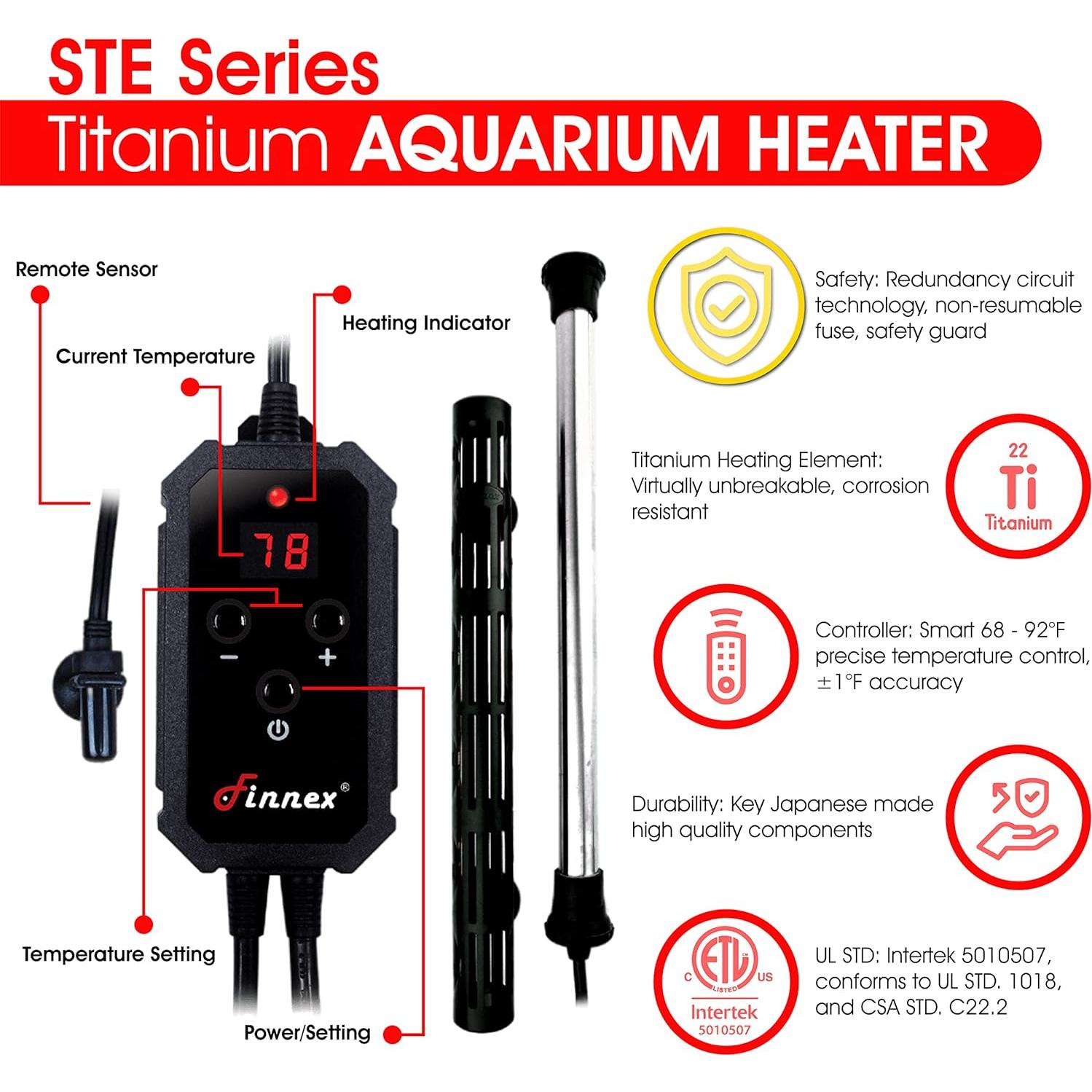 STE Series

Titanium AQUARIUM HEATER

Remote Sensor

Heating Indicator

Current Temperature

78

−

+

Finnex®

Temperature Setting

Power/Setting

Safety: Redundancy circuit technology, non-resumable fuse, safety guard

Titanium Heating Element: Virtually unbreakable, corrosion resistant

22
Ti
Titanium

Controller: Smart 68 - 92°F precise temperature control, ±1°F accuracy

Durability: Key Japanese made high quality components

C ETL US
LISTED
Intertek
5010507

UL STD: Intertek 5010507, conforms to UL STD. 1018, and CSA STD. C22.2