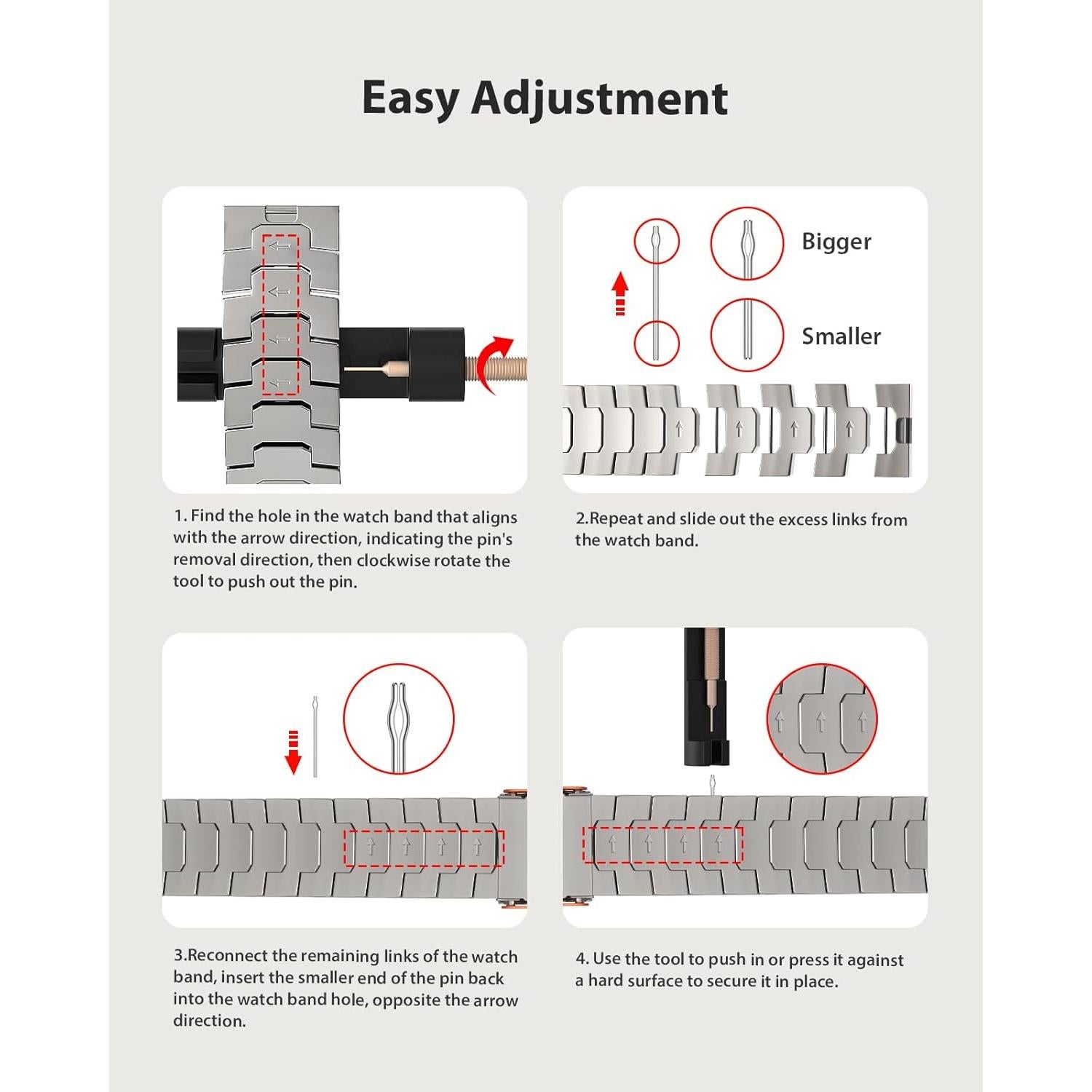 Easy Adjustment

Bigger

Smaller

1. Find the hole in the watch band that aligns with the arrow direction, indicating the pin's removal direction, then clockwise rotate the tool to push out the pin.

2.Repeat and slide out the excess links from the watch band.

3.Reconnect the remaining links of the watch band, insert the smaller end of the pin back into the watch band hole, opposite the arrow direction.

4. Use the tool to push in or press it against a hard surface to secure it in place.