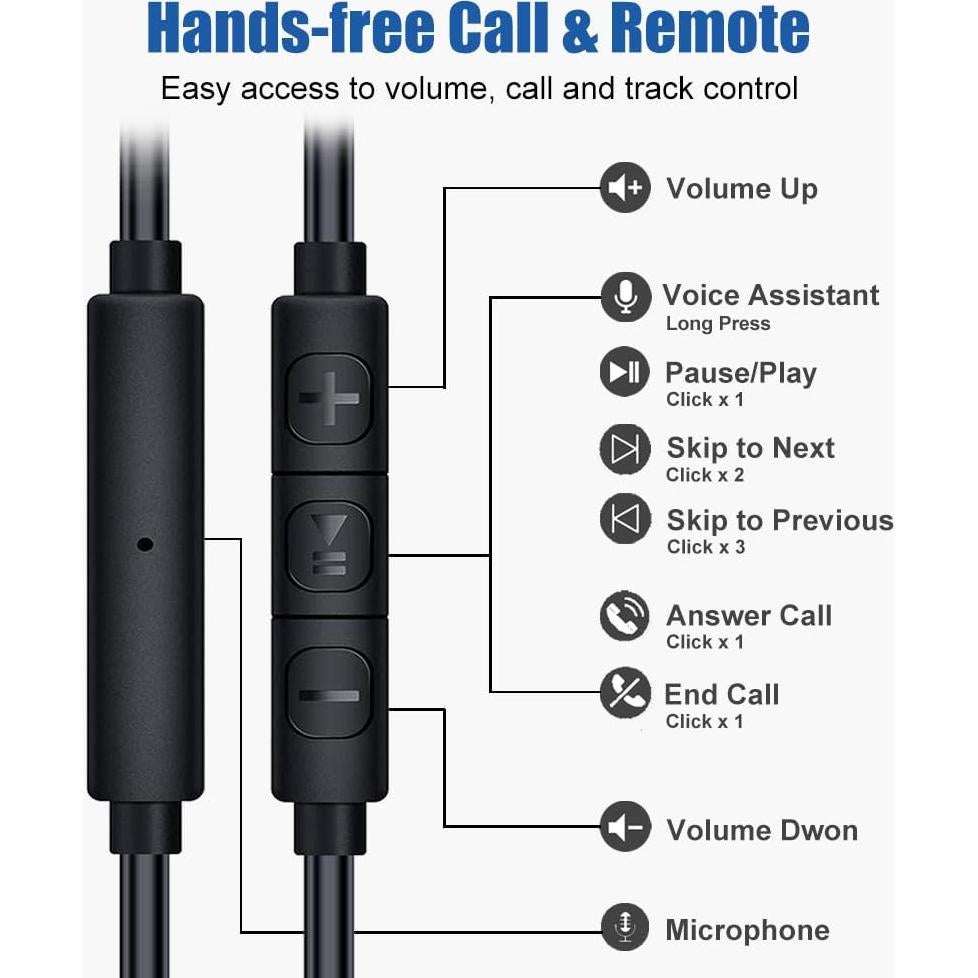 Hands-free Call & Remote

Easy access to volume, call and track control

Volume Up

Voice Assistant
Long Press

Pause/Play
Click x 1

Skip to Next
Click x 2

Skip to Previous
Click x 3

Answer Call
Click x 1

End Call
Click x 1

Volume Dwon

Microphone