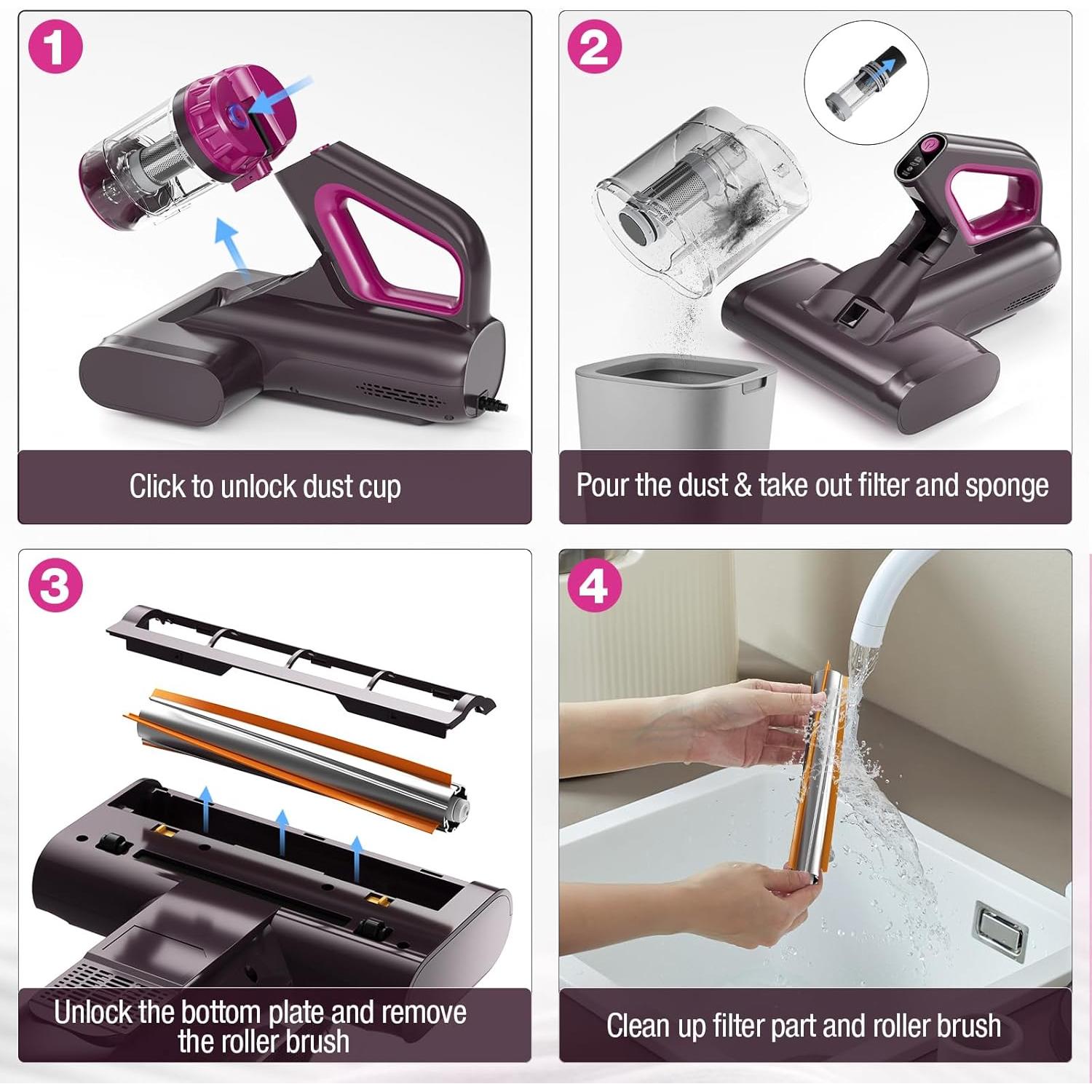 1

Click to unlock dust cup

2

Pour the dust & take out filter and sponge

3

Unlock the bottom plate and remove the roller brush

4

Clean up filter part and roller brush