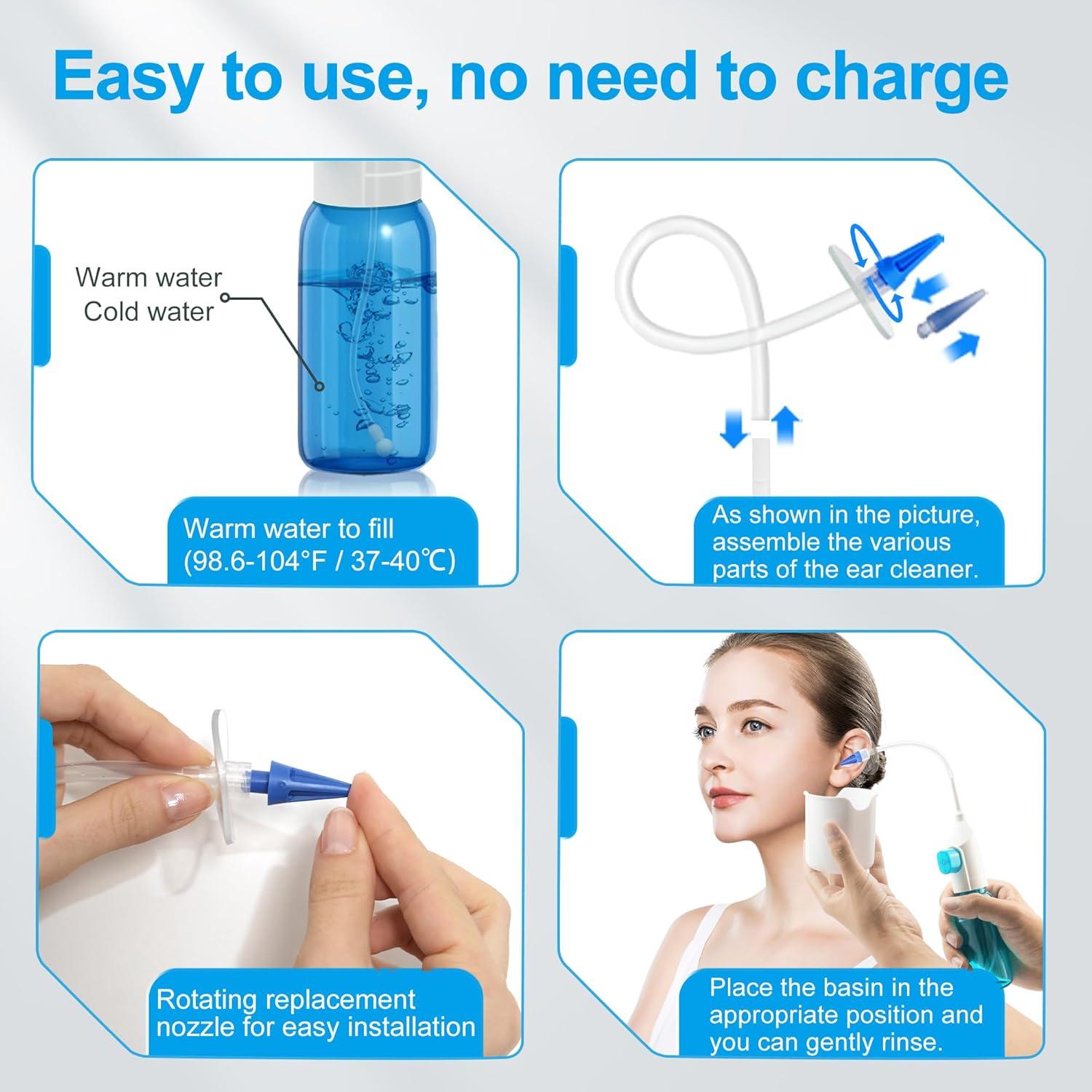 Easy to use, no need to charge

Warm water
Cold water

Warm water to fill (98.6-104°F / 37-40℃)

As shown in the picture, assemble the various parts of the ear cleaner.

Rotating replacement nozzle for easy installation

Place the basin in the appropriate position and you can gently rinse.