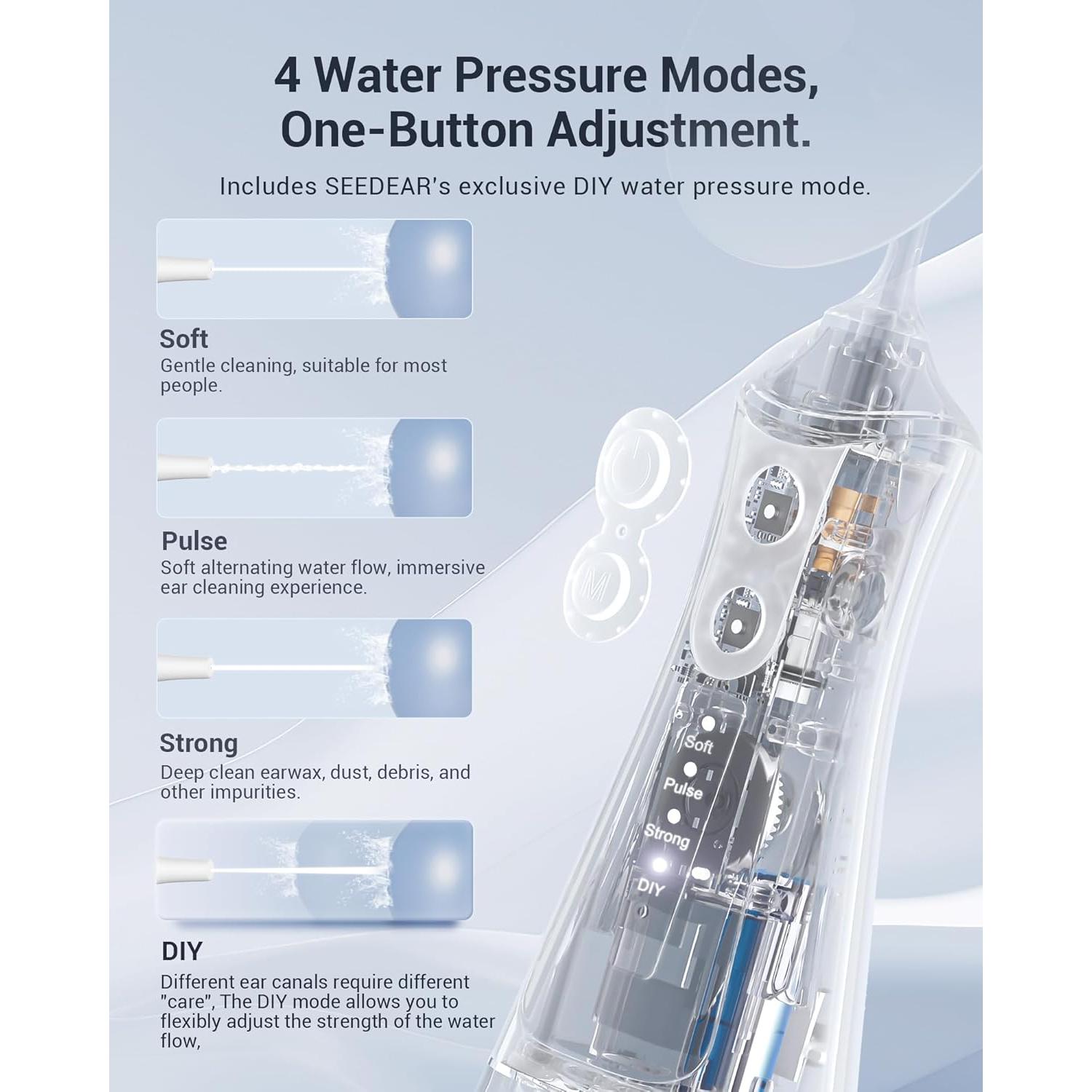 4 Water Pressure Modes, One-Button Adjustment.

Includes SEEDEAR's exclusive DIY water pressure mode.

Soft
Gentle cleaning, suitable for most people.

Pulse
Soft alternating water flow, immersive ear cleaning experience.

Strong
Deep clean earwax, dust, debris, and other impurities.

DIY
Different ear canals require different "care", The DIY mode allows you to flexibly adjust the strength of the water flow,

M

Soft
Pulse
Strong
DIY