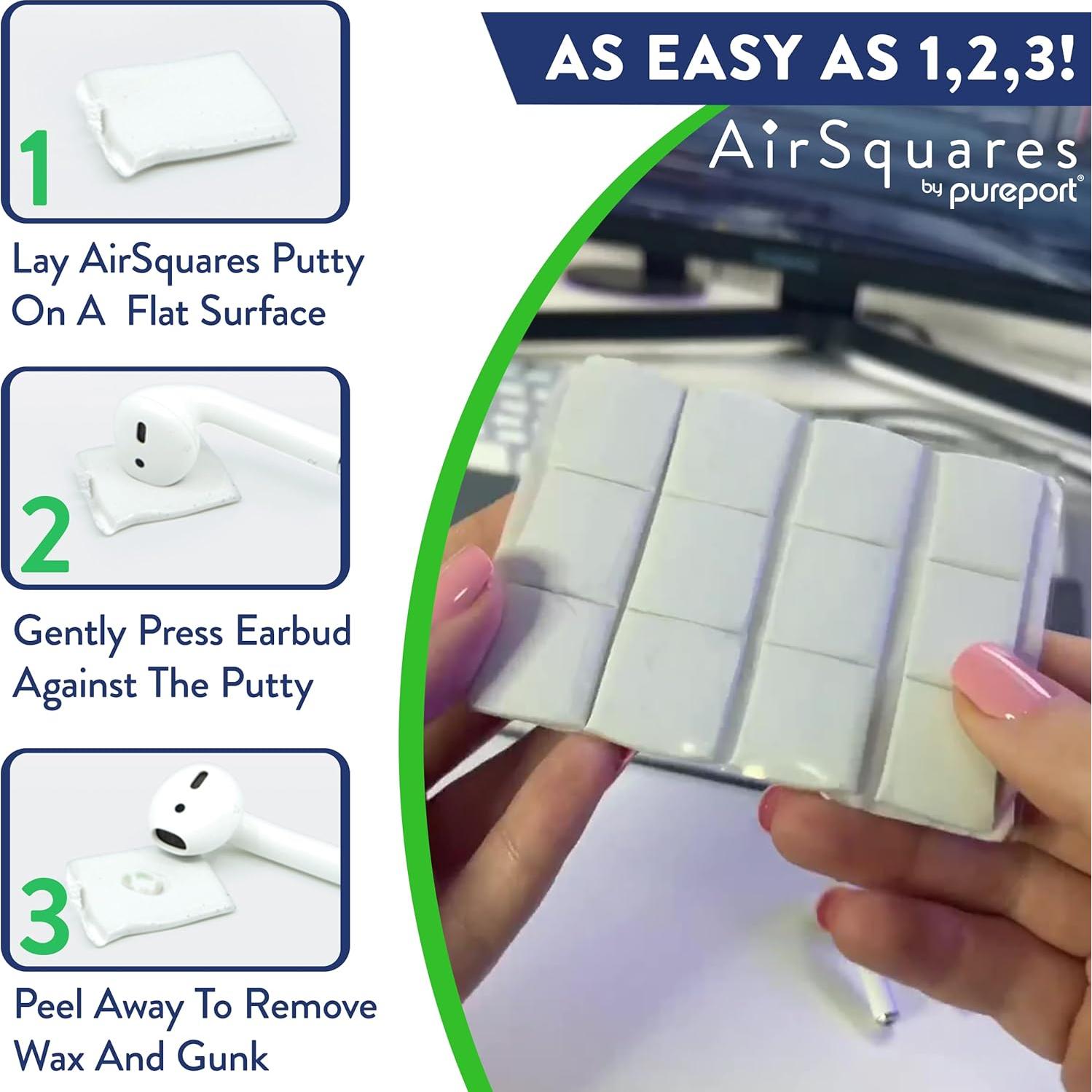 AS EASY AS 1,2,3!

AirSquares
by pureport®

1

Lay AirSquares Putty On A Flat Surface

2

Gently Press Earbud Against The Putty

3

Peel Away To Remove Wax And Gunk