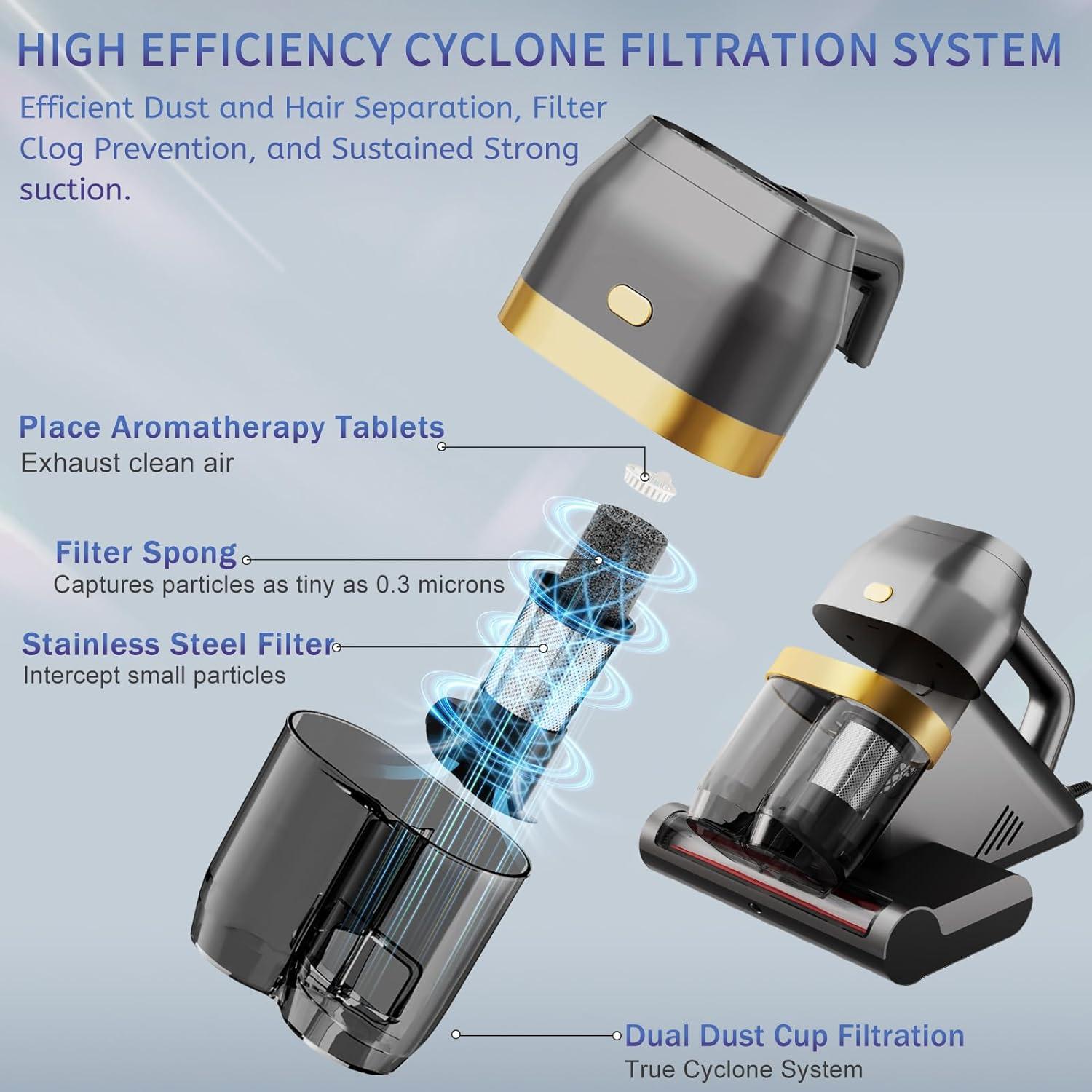 HIGH EFFICIENCY CYCLONE FILTRATION SYSTEM

Efficient Dust and Hair Separation, Filter Clog Prevention, and Sustained Strong suction.

Place Aromatherapy Tablets
Exhaust clean air

Filter Spong
Captures particles as tiny as 0.3 microns

Stainless Steel Filter
Intercept small particles

Dual Dust Cup Filtration
True Cyclone System