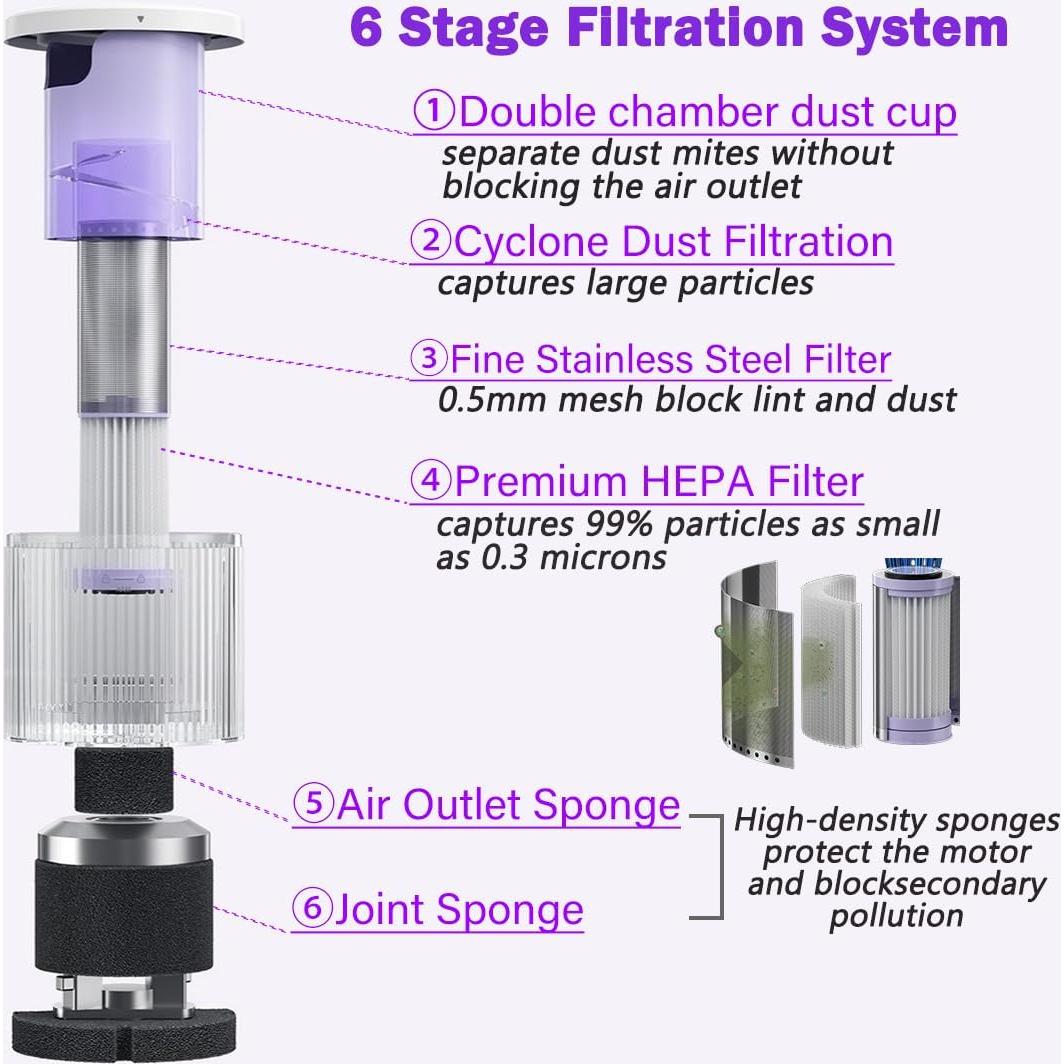 6 Stage Filtration System

①Double chamber dust cup
separate dust mites without blocking the air outlet

②Cyclone Dust Filtration
captures large particles

③Fine Stainless Steel Filter
0.5mm mesh block lint and dust

④Premium HEPA Filter
captures 99% particles as small as 0.3 microns

⑤Air Outlet Sponge

⑥Joint Sponge

High-density sponges protect the motor and blocksecondary pollution