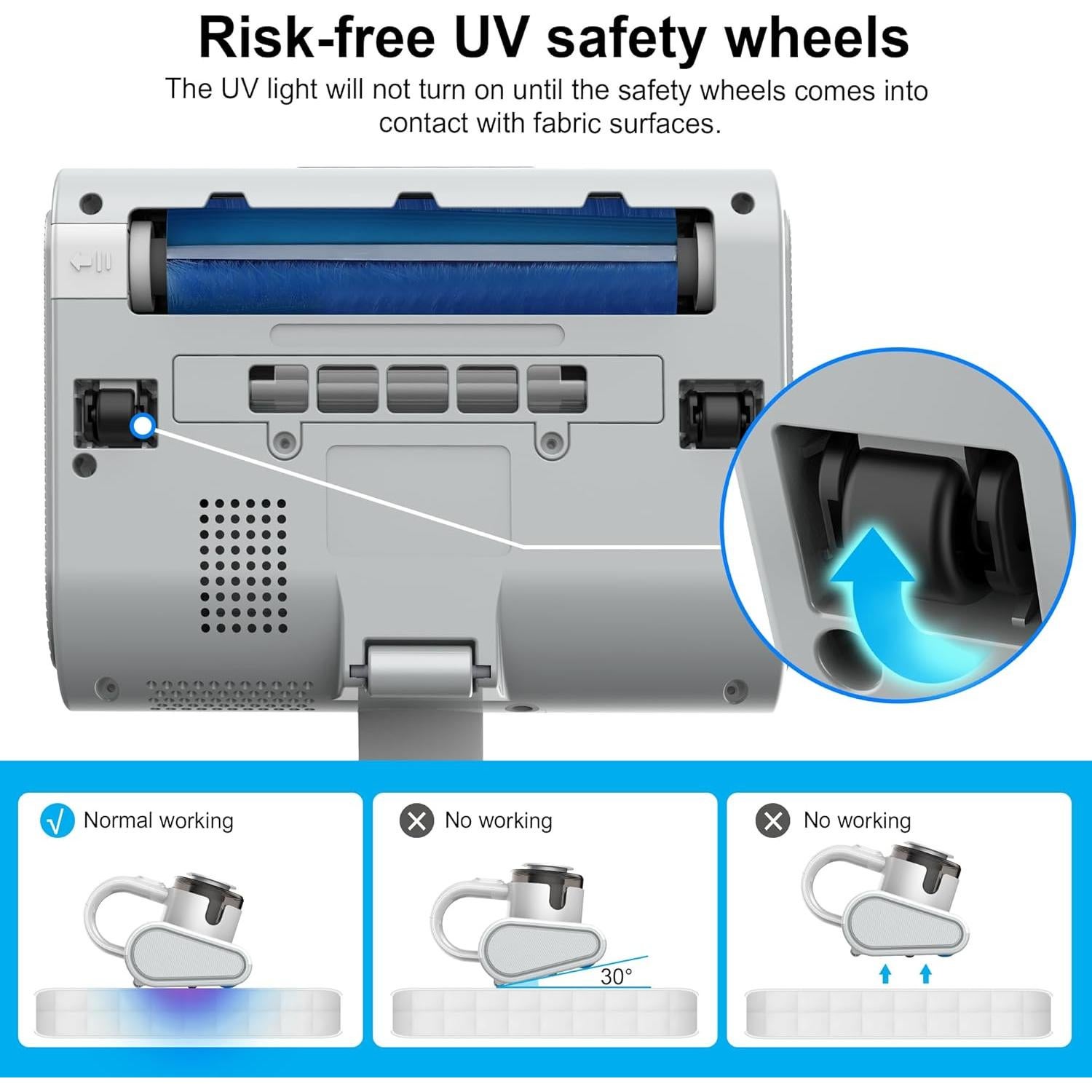 Risk-free UV safety wheels

The UV light will not turn on until the safety wheels comes into contact with fabric surfaces.

√ Normal working

No working

30°

No working