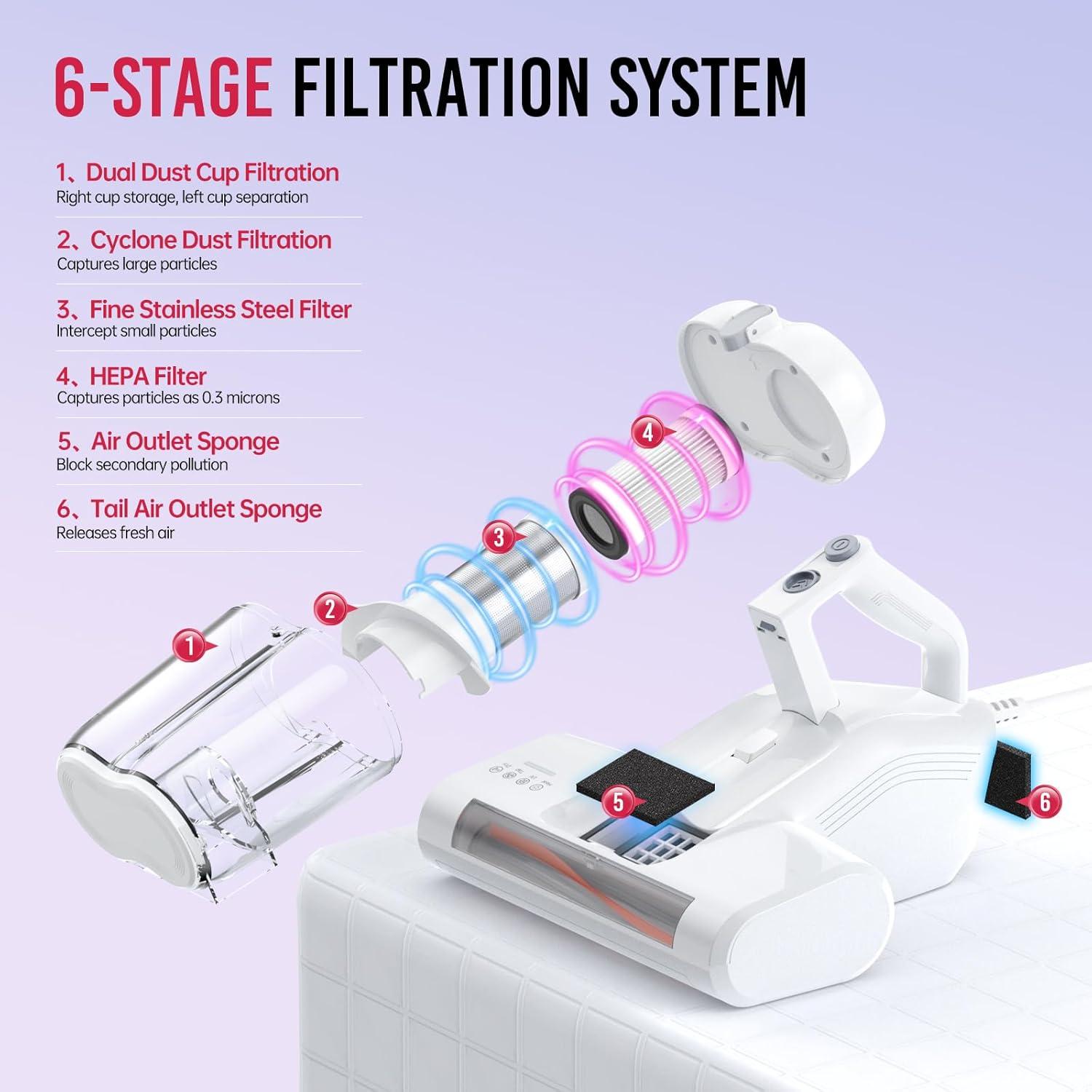 6-STAGE FILTRATION SYSTEM

1、Dual Dust Cup Filtration
Right cup storage, left cup separation

2、Cyclone Dust Filtration
Captures large particles

3、Fine Stainless Steel Filter
Intercept small particles

4、HEPA Filter
Captures particles as 0.3 microns

5、Air Outlet Sponge
Block secondary pollution

6、Tail Air Outlet Sponge
Releases fresh air

4

3

2

1

5

6