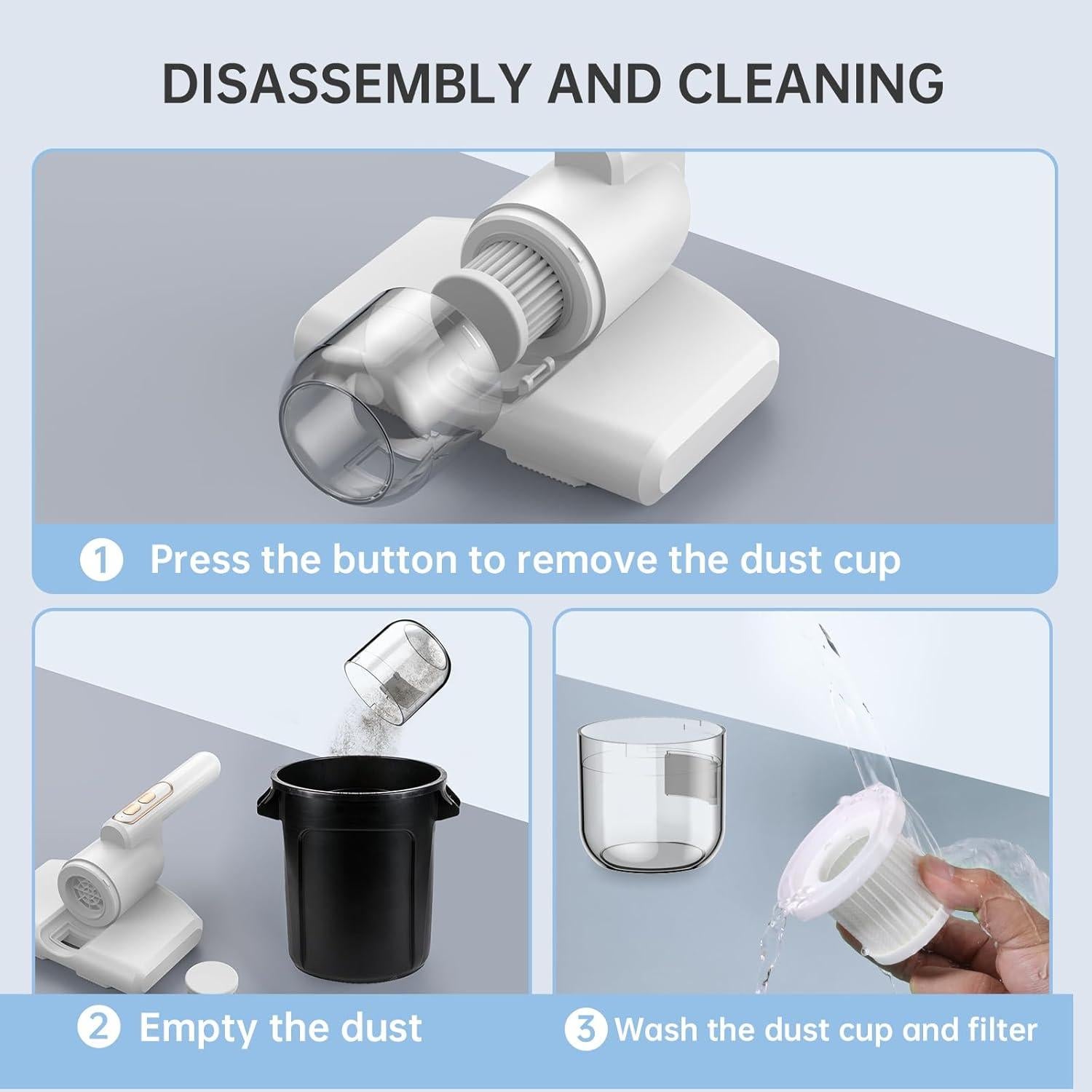 DISASSEMBLY AND CLEANING

1 Press the button to remove the dust cup

2 Empty the dust

3 Wash the dust cup and filter