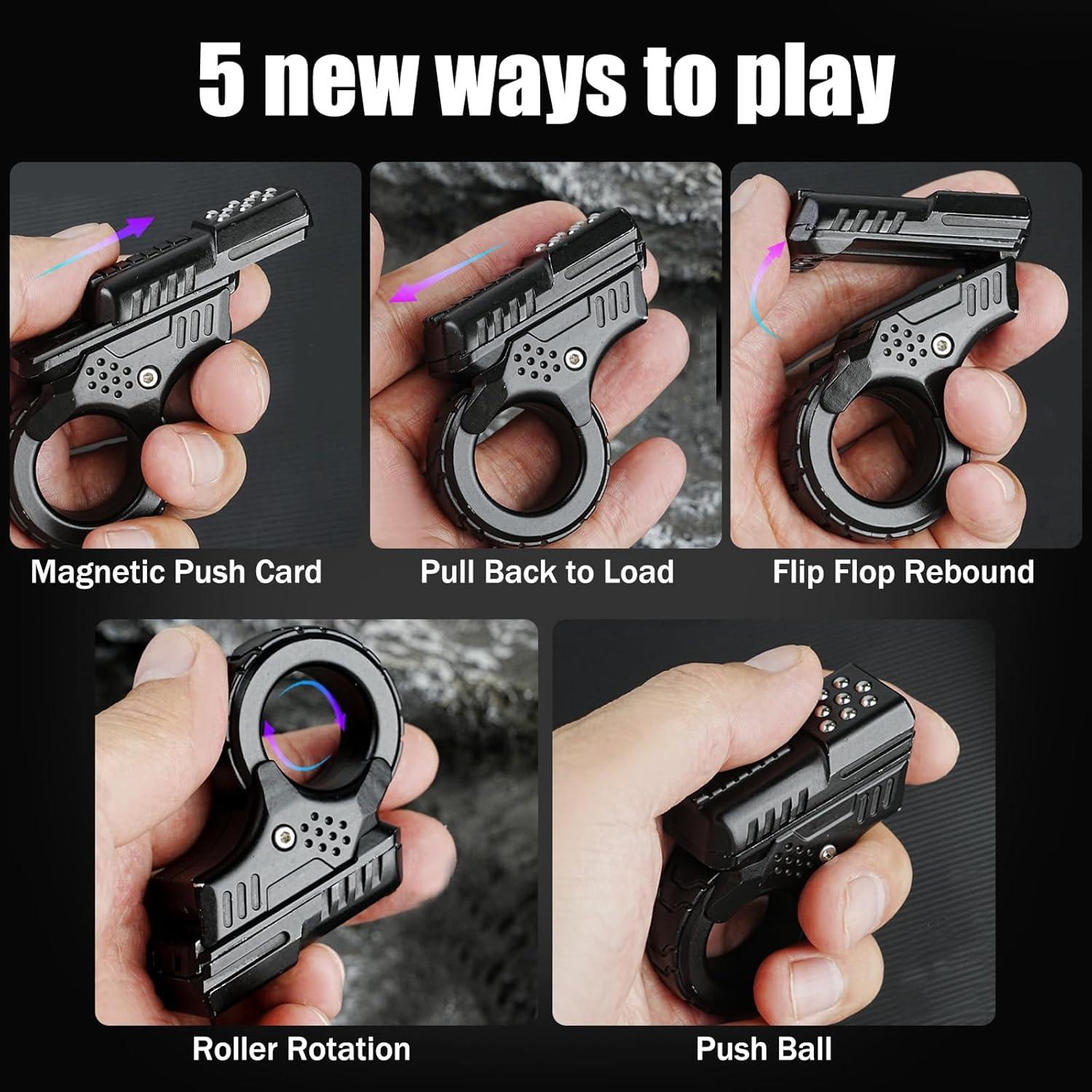 5 new ways to play

Magnetic Push Card

Pull Back to Load

Flip Flop Rebound

Roller Rotation

Push Ball