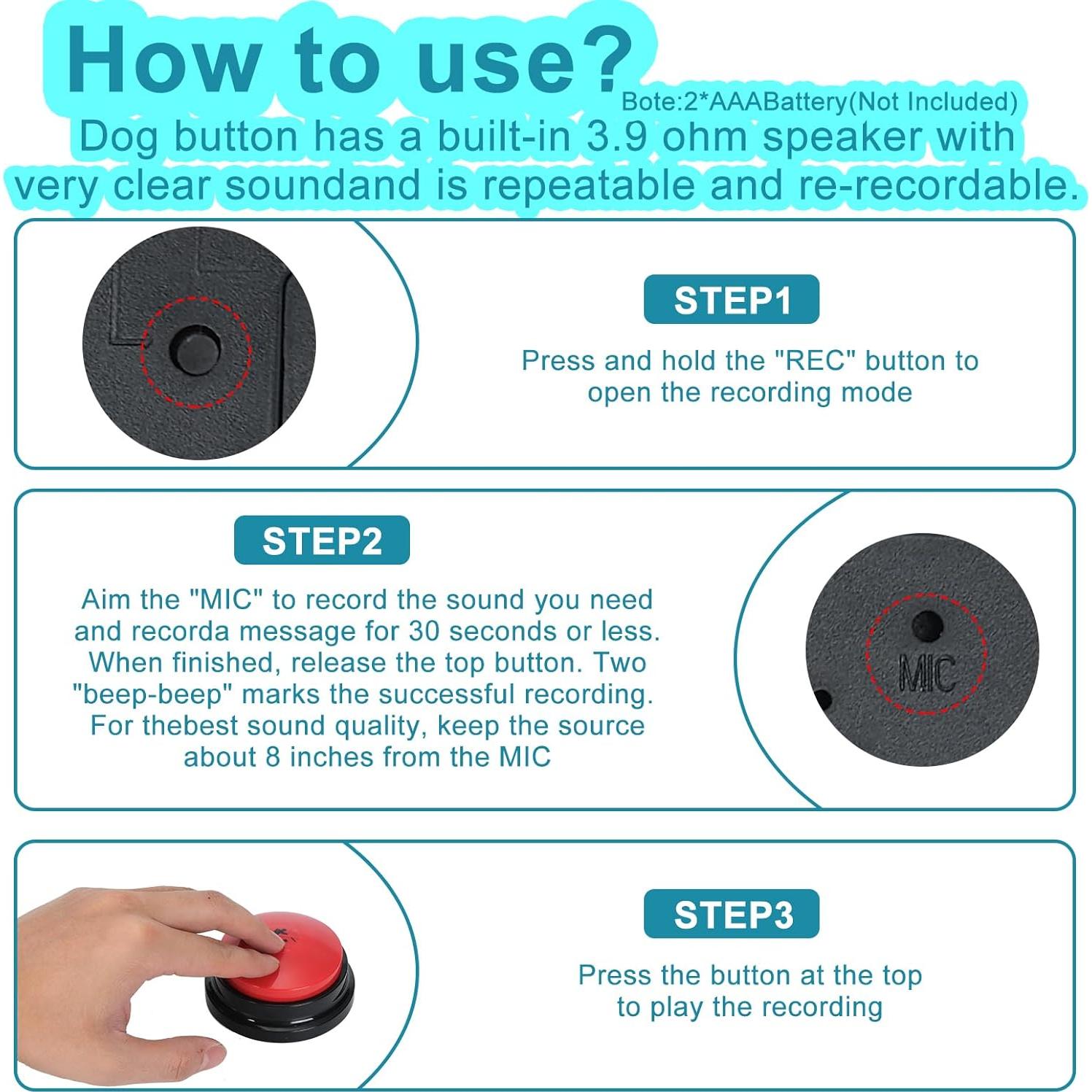 How to use? Bote:2*AAABattery(Not Included)

Dog button has a built-in 3.9 ohm speaker with very clear soundand is repeatable and re-recordable.

STEP1

Press and hold the "REC" button to open the recording mode

STEP2

Aim the "MIC" to record the sound you need and recorda message for 30 seconds or less. When finished, release the top button. Two "beep-beep" marks the successful recording. For thebest sound quality, keep the source about 8 inches from the MIC

MIC

STEP3

Press the button at the top to play the recording