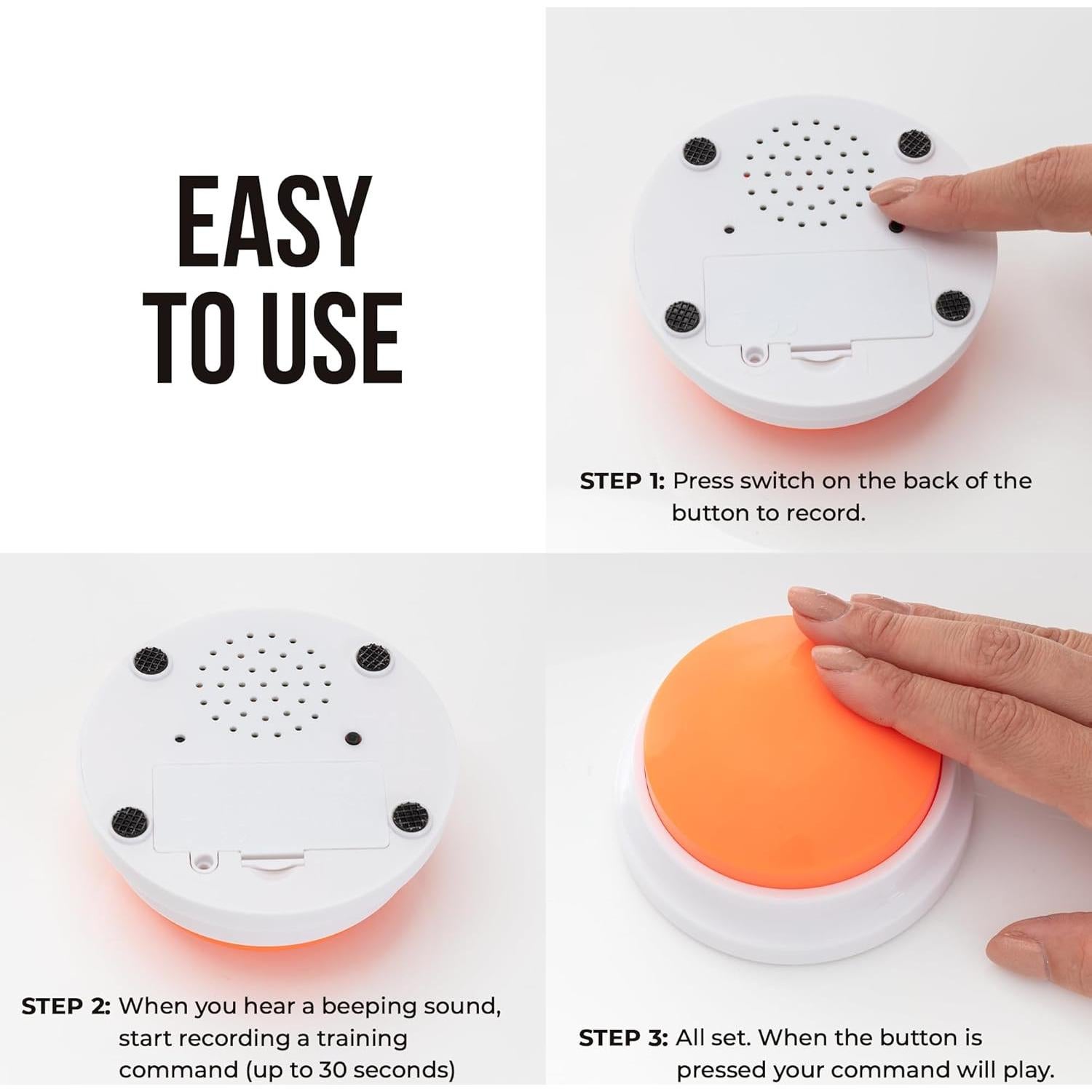 EASY TO USE

STEP 1: Press switch on the back of the button to record.

STEP 2: When you hear a beeping sound, start recording a training command (up to 30 seconds)

STEP 3: All set. When the button is pressed your command will play.