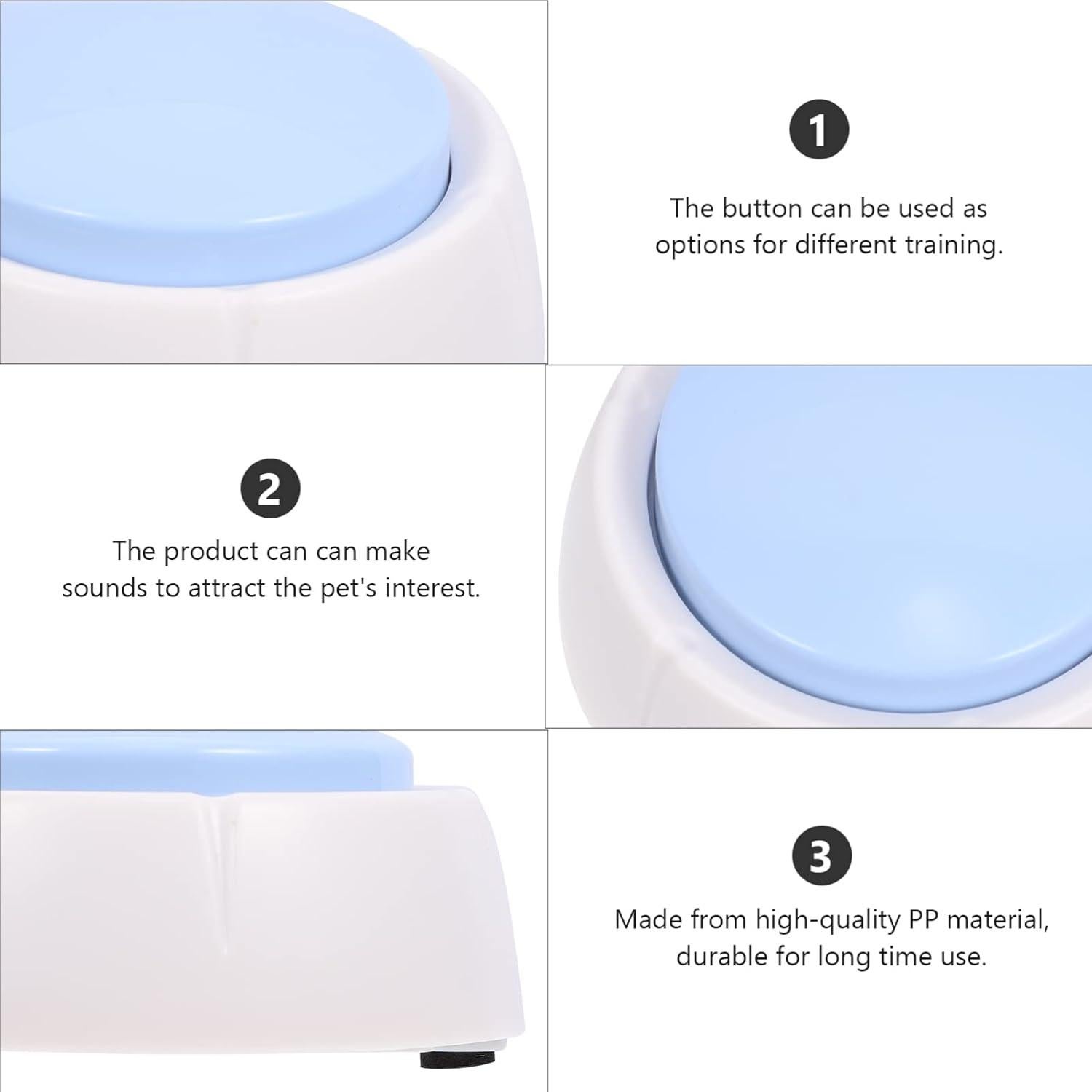 1

The button can be used as options for different training.

2

The product can can make sounds to attract the pet's interest.

3

Made from high-quality PP material, durable for long time use.