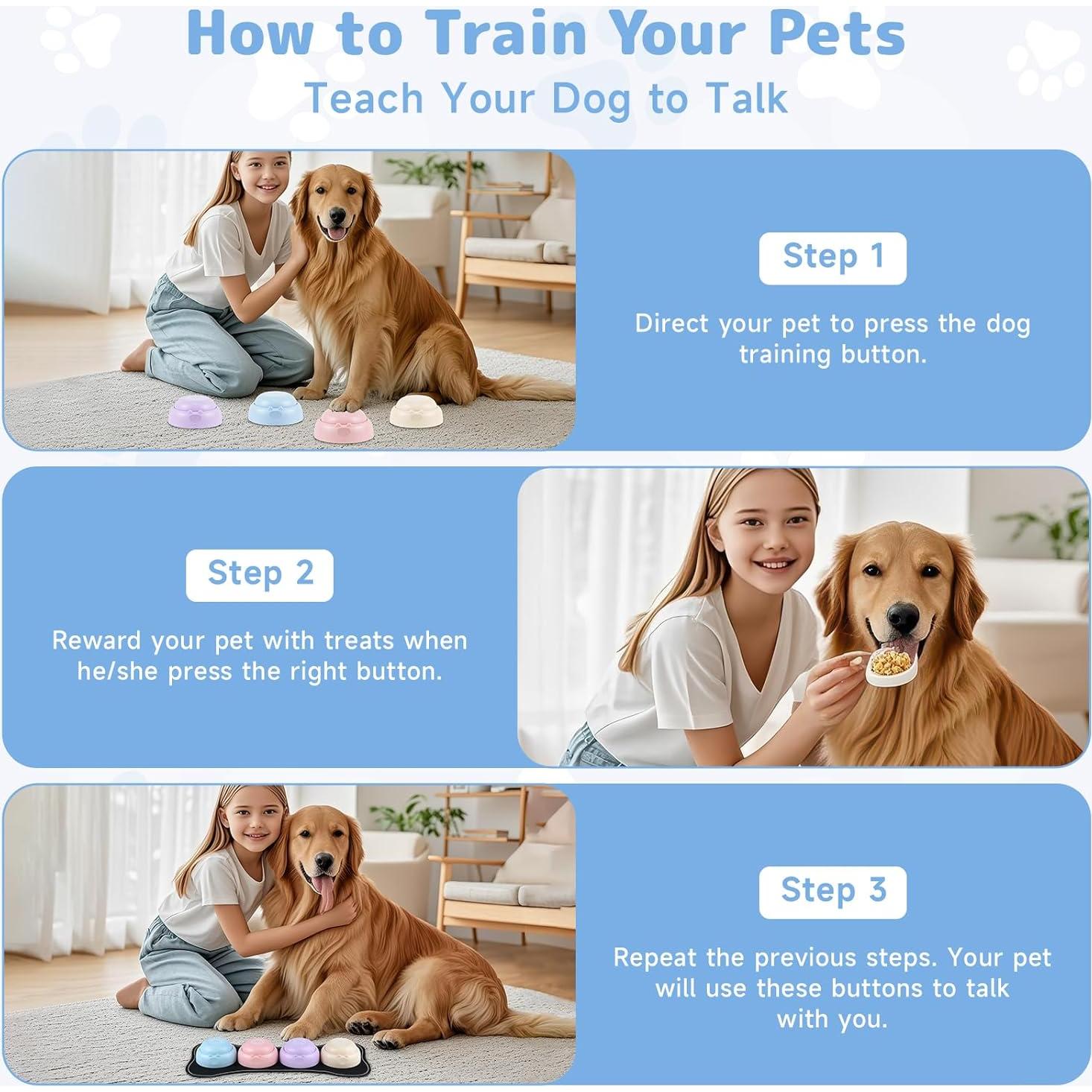 How to Train Your Pets

Teach Your Dog to Talk

Step 1

Direct your pet to press the dog training button.

Step 2

Reward your pet with treats when he/she press the right button.

Step 3

Repeat the previous steps. Your pet will use these buttons to talk with you.