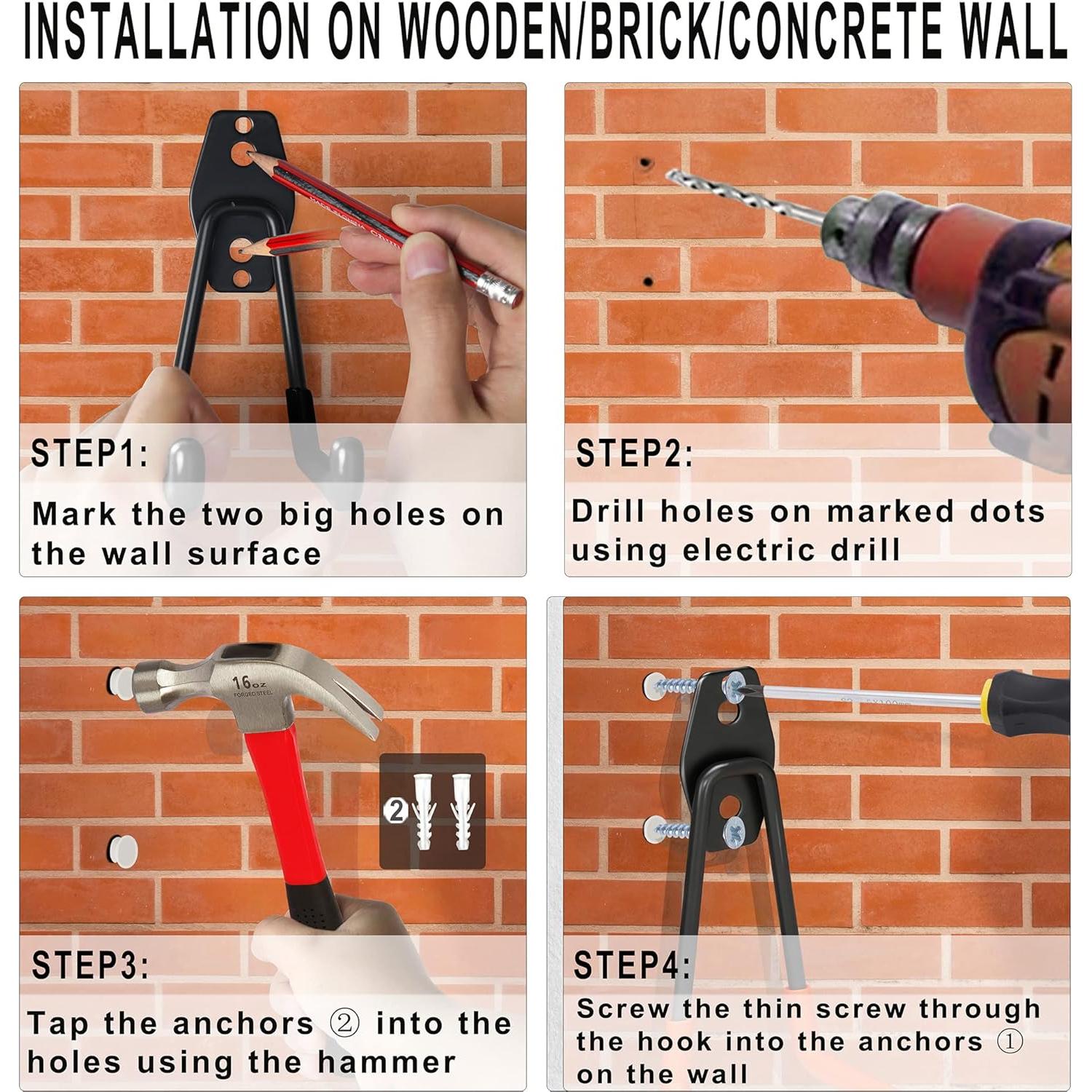 INSTALLATION ON WOODEN/BRICK/CONCRETE WALL

STEP1:

Mark the two big holes on the wall surface

STEP2:

Drill holes on marked dots using electric drill

16oz
FORGED STEEL

②

STEP3:

Tap the anchors ② into the holes using the hammer

STEP4:

Screw the thin screw through the hook into the anchors ① on the wall