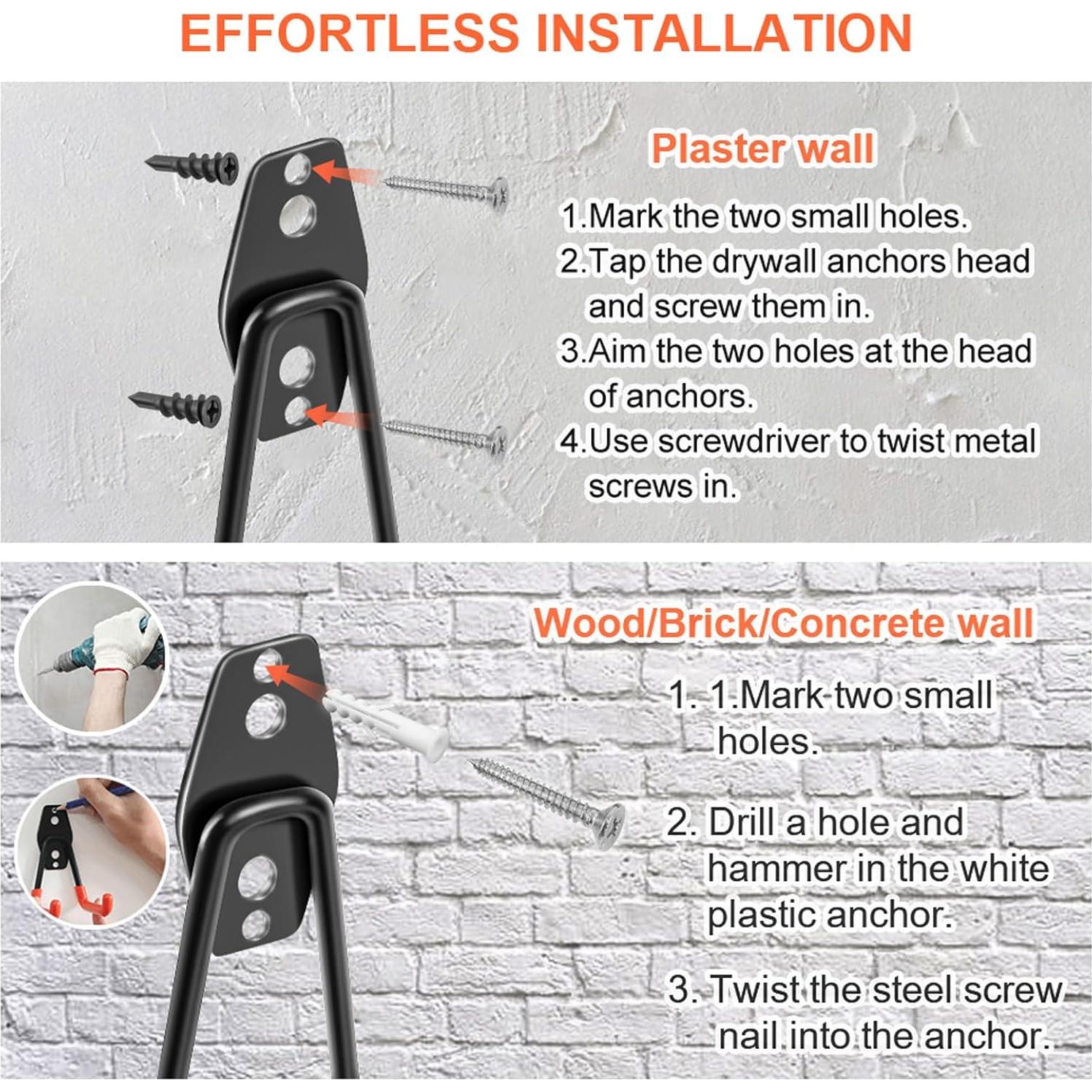 EFFORTLESS INSTALLATION

Plaster wall

1.Mark the two small holes.
2.Tap the drywall anchors head and screw them in.
3.Aim the two holes at the head of anchors.
4.Use screwdriver to twist metal screws in.

Wood/Brick/Concrete wall

1. 1.Mark two small holes.

2. Drill a hole and hammer in the white plastic anchor.

3. Twist the steel screw nail into the anchor.