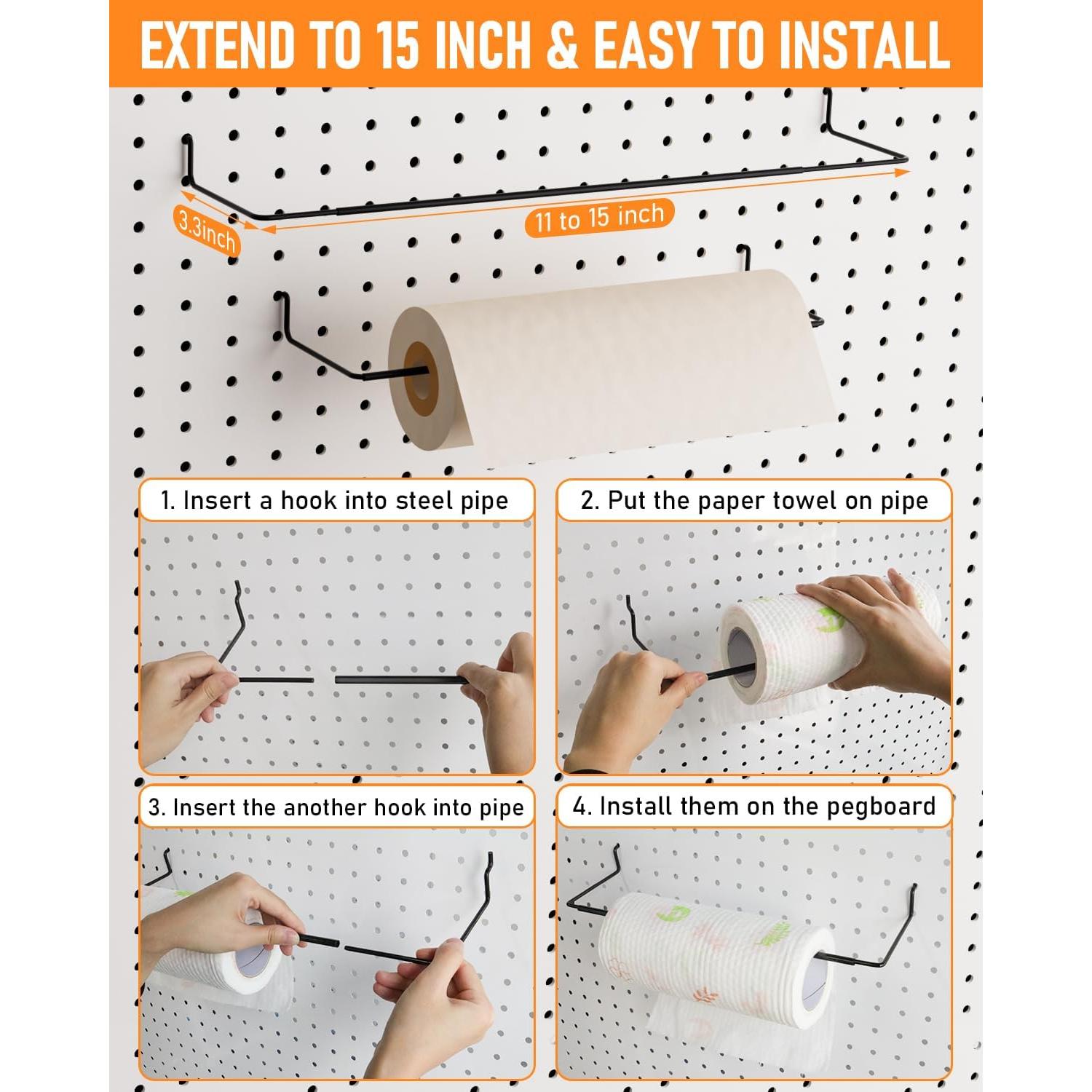 EXTEND TO 15 INCH & EASY TO INSTALL

3.3inch

11 to 15 inch

1. Insert a hook into steel pipe

2. Put the paper towel on pipe

3. Insert the another hook into pipe

4. Install them on the pegboard