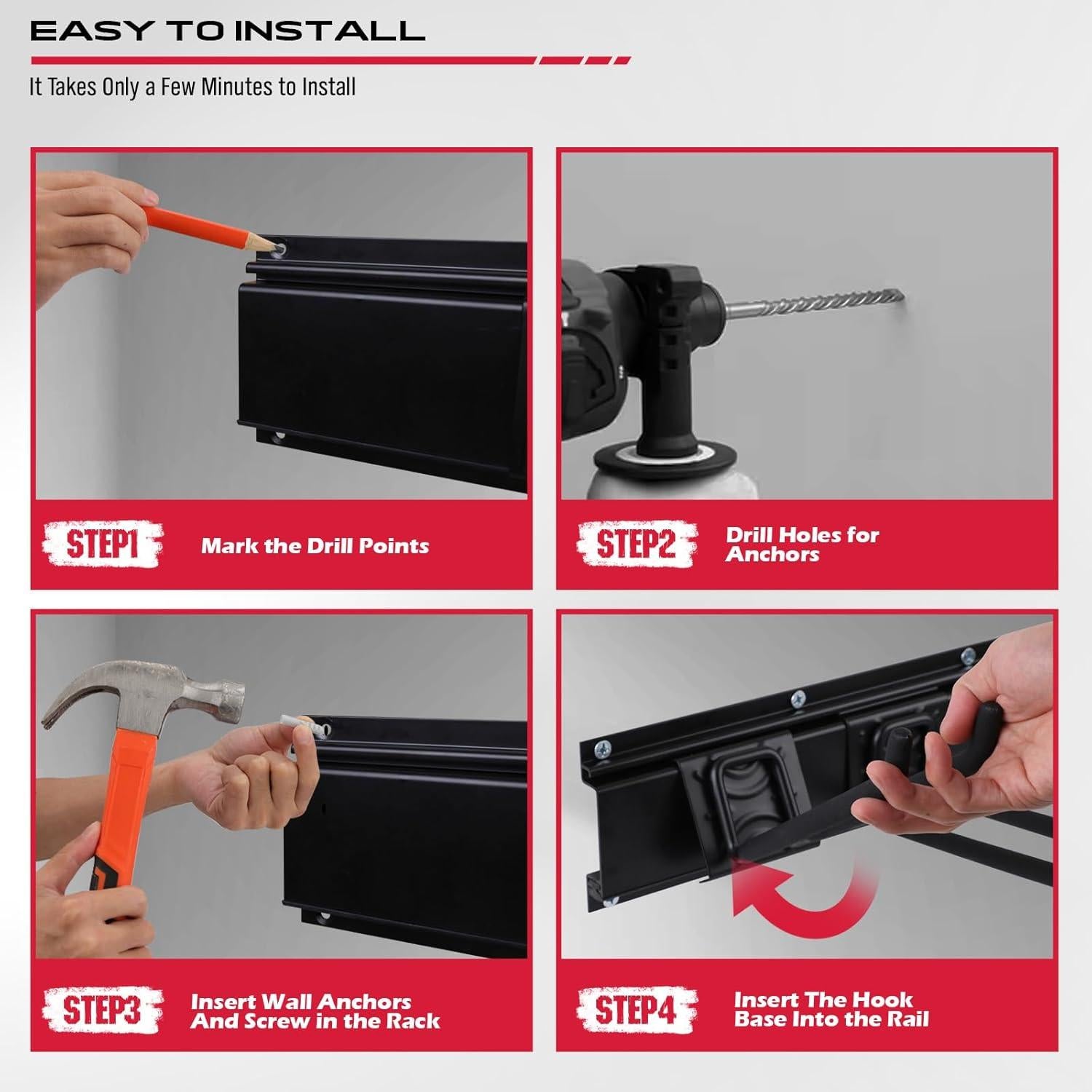 EASY TO INSTALL

It Takes Only a Few Minutes to Install

STEP1 Mark the Drill Points

STEP2 Drill Holes for Anchors

STEP3 Insert Wall Anchors And Screw in the Rack

STEP4 Insert The Hook Base Into the Rail