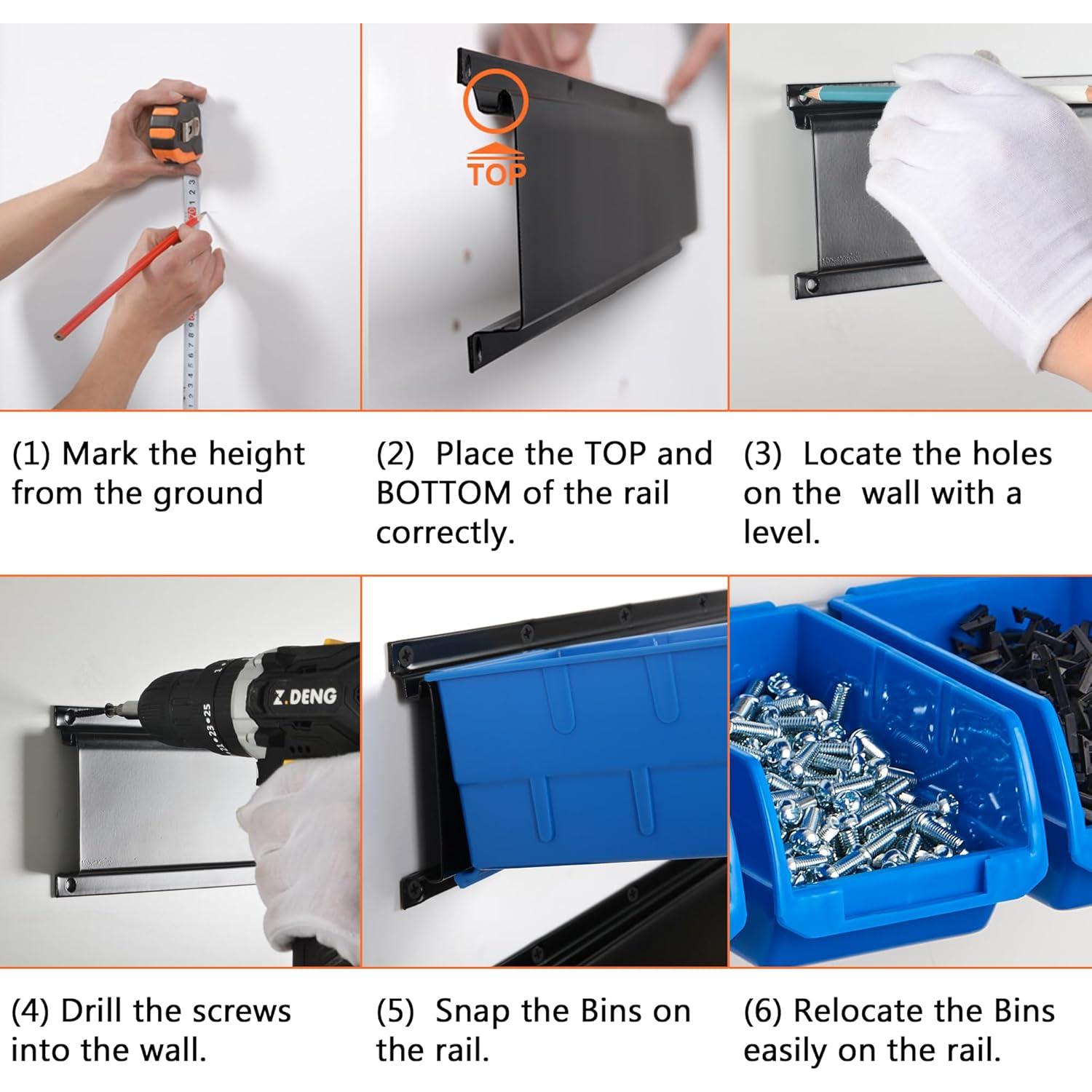 TOP

(1) Mark the height from the ground

(2) Place the TOP and BOTTOM of the rail correctly.

(3) Locate the holes on the wall with a level.

Z.DENG

(4) Drill the screws into the wall.

(5) Snap the Bins on the rail.

(6) Relocate the Bins easily on the rail.