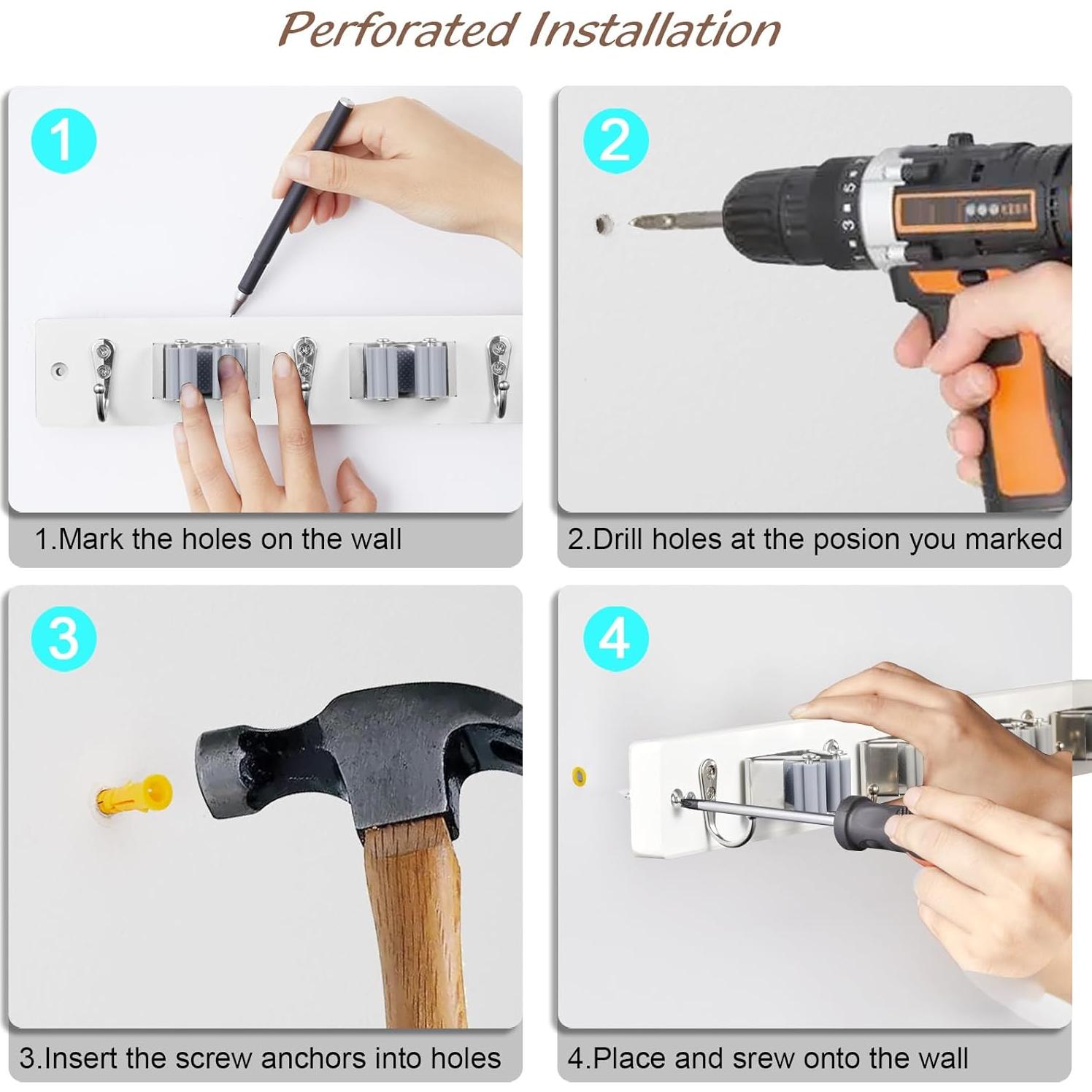 Perforated Installation

1

1.Mark the holes on the wall

2

2.Drill holes at the posion you marked

3

3.Insert the screw anchors into holes

4

4.Place and srew onto the wall