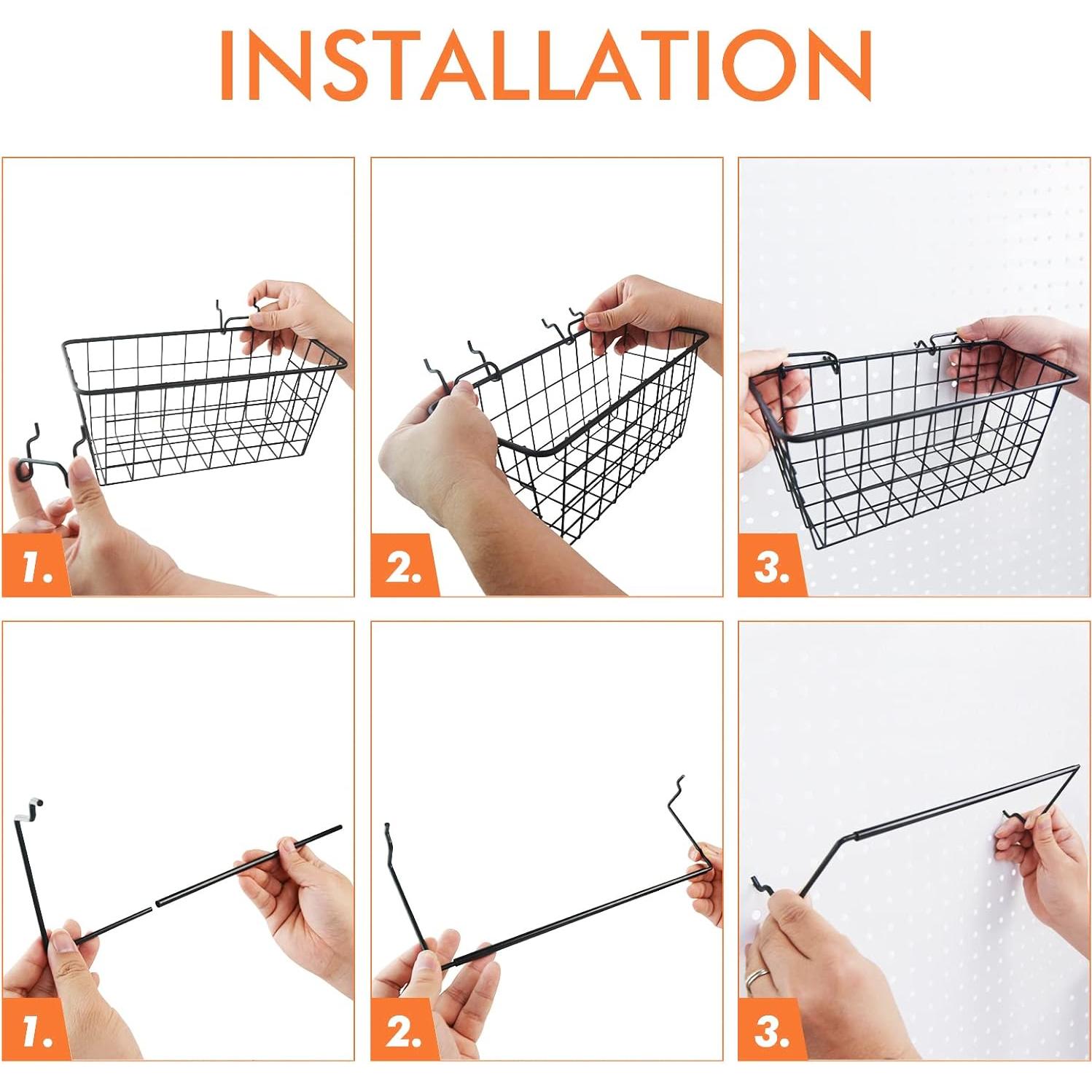 INSTALLATION

1.

2.

3.

1.

2.

3.