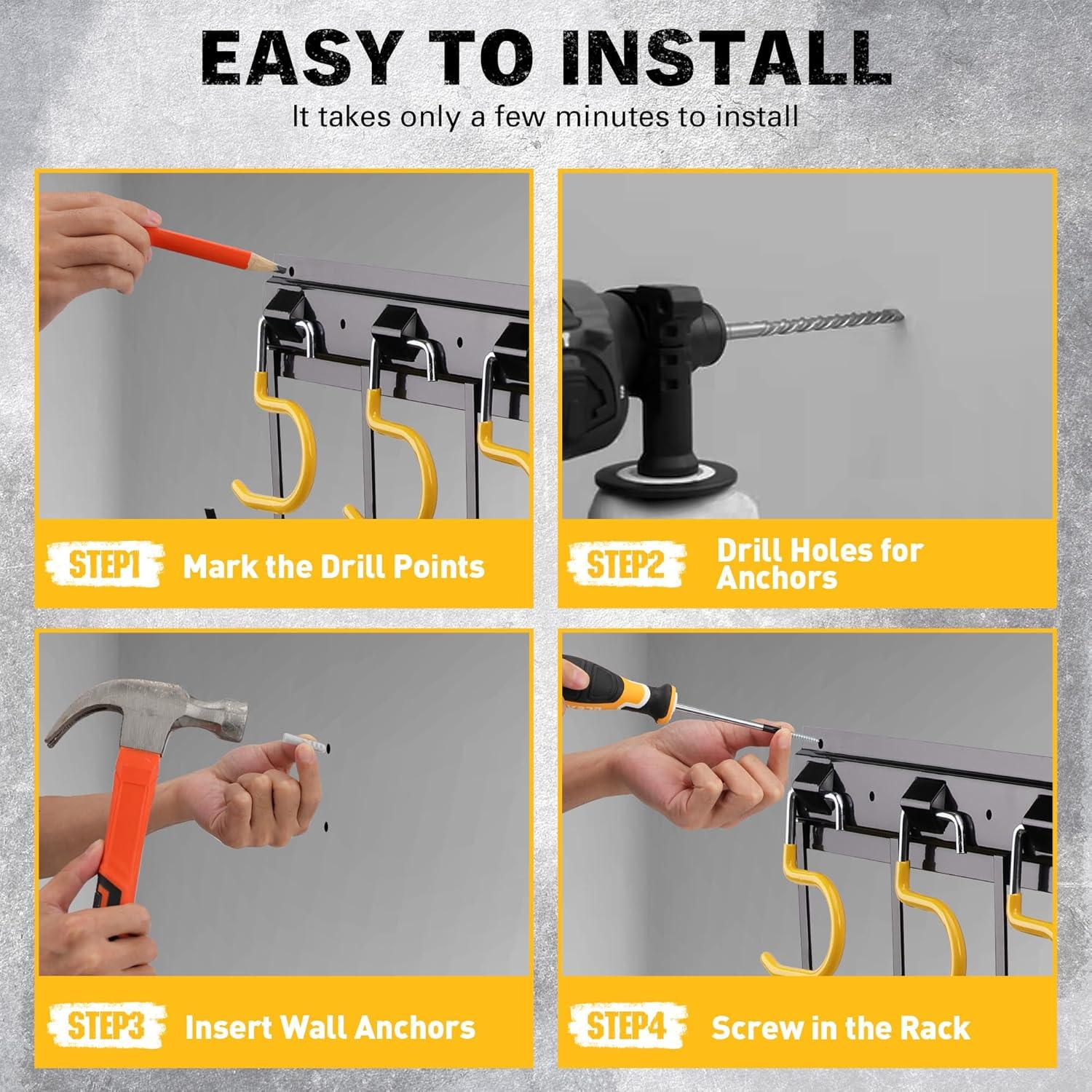 EASY TO INSTALL

It takes only a few minutes to install

STEP1 Mark the Drill Points

STEP2 Drill Holes for Anchors

STEP3 Insert Wall Anchors

STEP4 Screw in the Rack