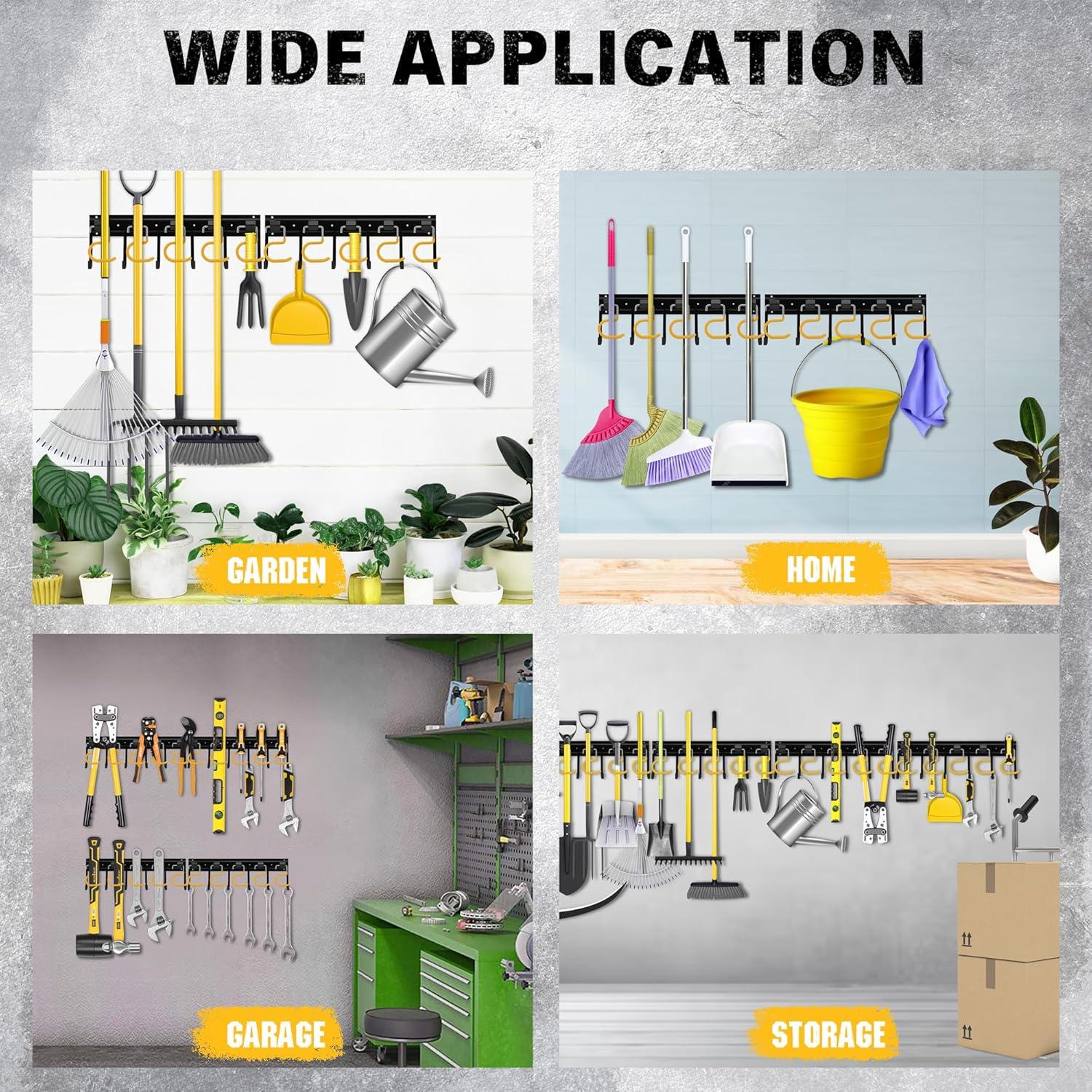 WIDE APPLICATION

GARDEN

HOME

GARAGE

STORAGE