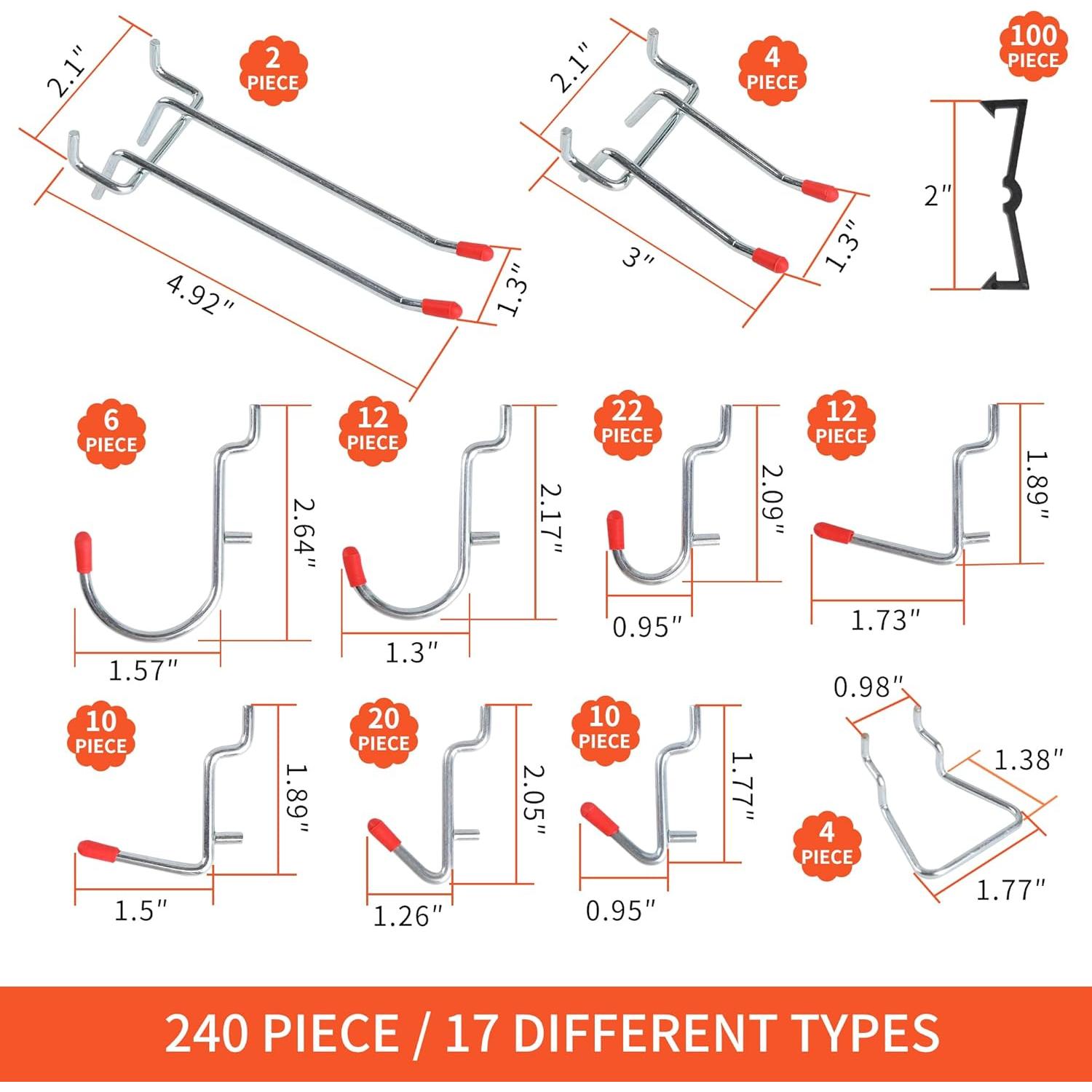 2.1"

2 PIECE

4.92"

1.3"

2.1"

4 PIECE

3"

1.3"

100 PIECE

2"

6 PIECE

2.64"

1.57"

12 PIECE

2.17"

1.3"

22 PIECE

2.09"

0.95"

12 PIECE

1.89"

1.73"

10 PIECE

1.89"

1.5"

20 PIECE

2.05"

1.26"

10 PIECE

1.77"

0.95"

0.98"

1.38"

4 PIECE

1.77"

240 PIECE / 17 DIFFERENT TYPES