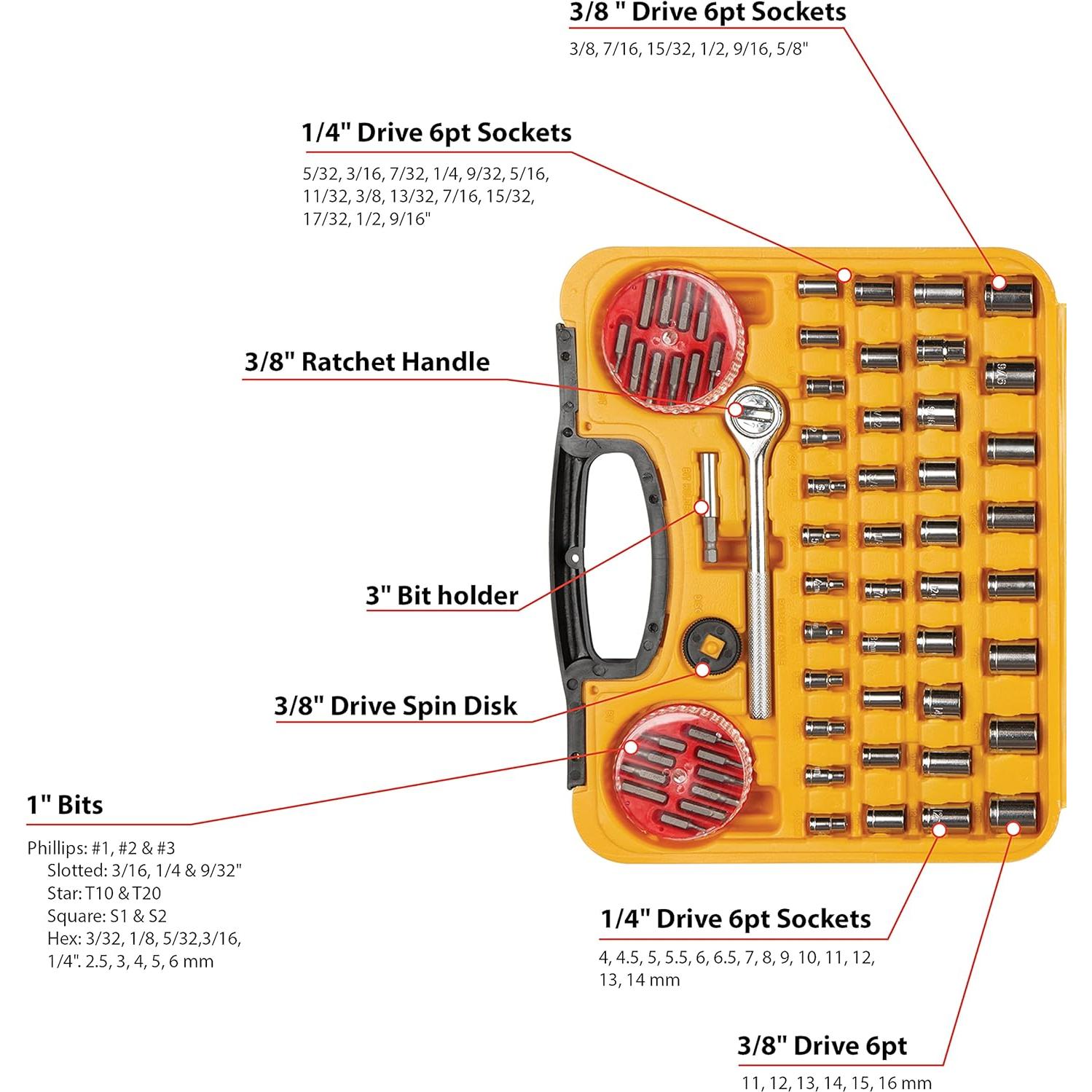 3/8 " Drive 6pt Sockets
3/8, 7/16, 15/32, 1/2, 9/16, 5/8"

1/4" Drive 6pt Sockets
5/32, 3/16, 7/32, 1/4, 9/32, 5/16, 11/32, 3/8, 13/32, 7/16, 15/32, 17/32, 1/2, 9/16"

3/8" Ratchet Handle

3" Bit holder

3/8" Drive Spin Disk

1" Bits
Phillips: #1, #2 & #3
Slotted: 3/16, 1/4 & 9/32"
Star: T10 & T20
Square: S1 & S2
Hex: 3/32, 1/8, 5/32,3/16, 1/4". 2.5, 3, 4, 5, 6 mm

1/4" Drive 6pt Sockets
4, 4.5, 5, 5.5, 6, 6.5, 7, 8, 9, 10, 11, 12, 13, 14 mm

3/8" Drive 6pt
11, 12, 13, 14, 15, 16 mm