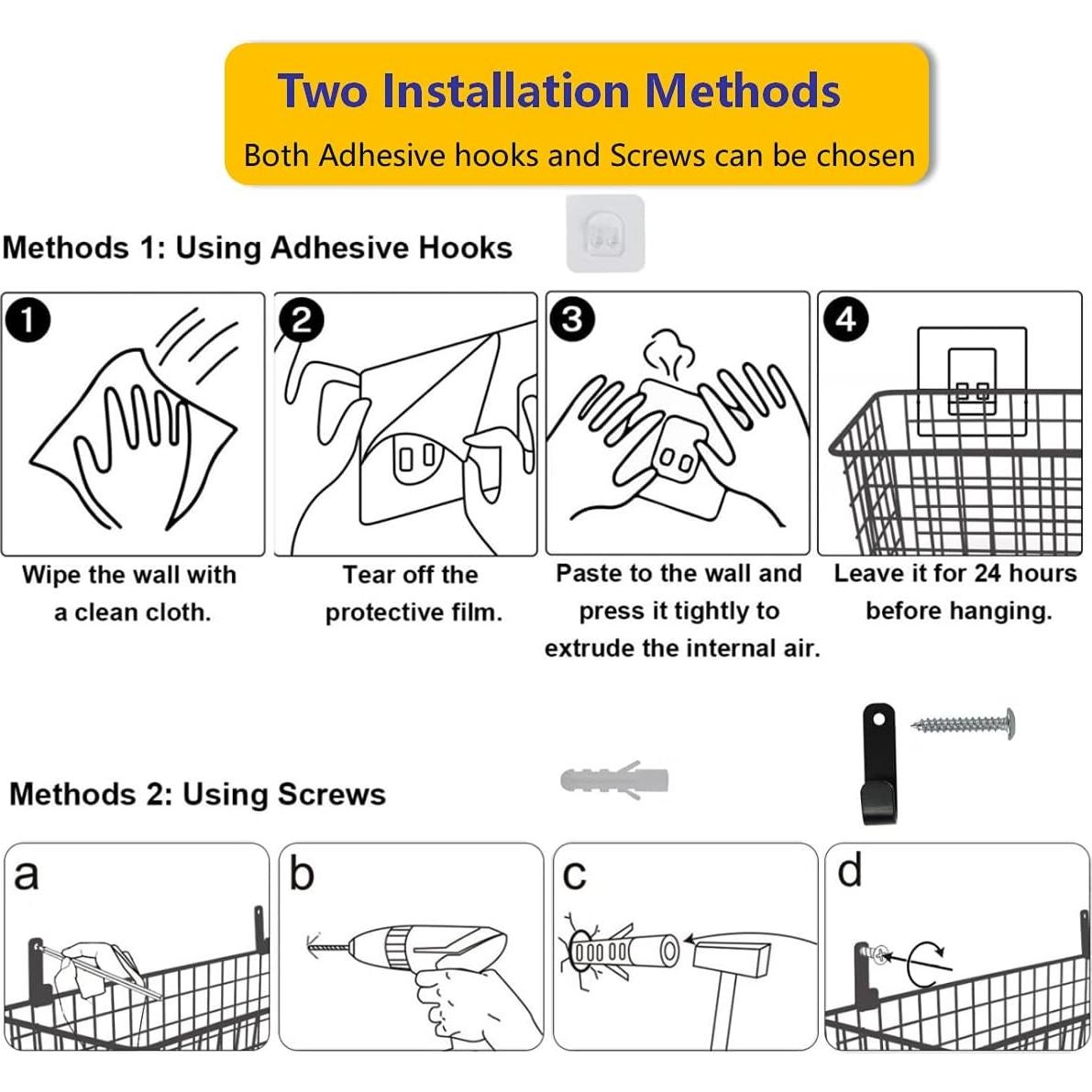 Two Installation Methods

Both Adhesive hooks and Screws can be chosen

Methods 1: Using Adhesive Hooks

1
Wipe the wall with a clean cloth.

2
Tear off the protective film.

3
Paste to the wall and press it tightly to extrude the internal air.

4
Leave it for 24 hours before hanging.

Methods 2: Using Screws

a

b

c

d