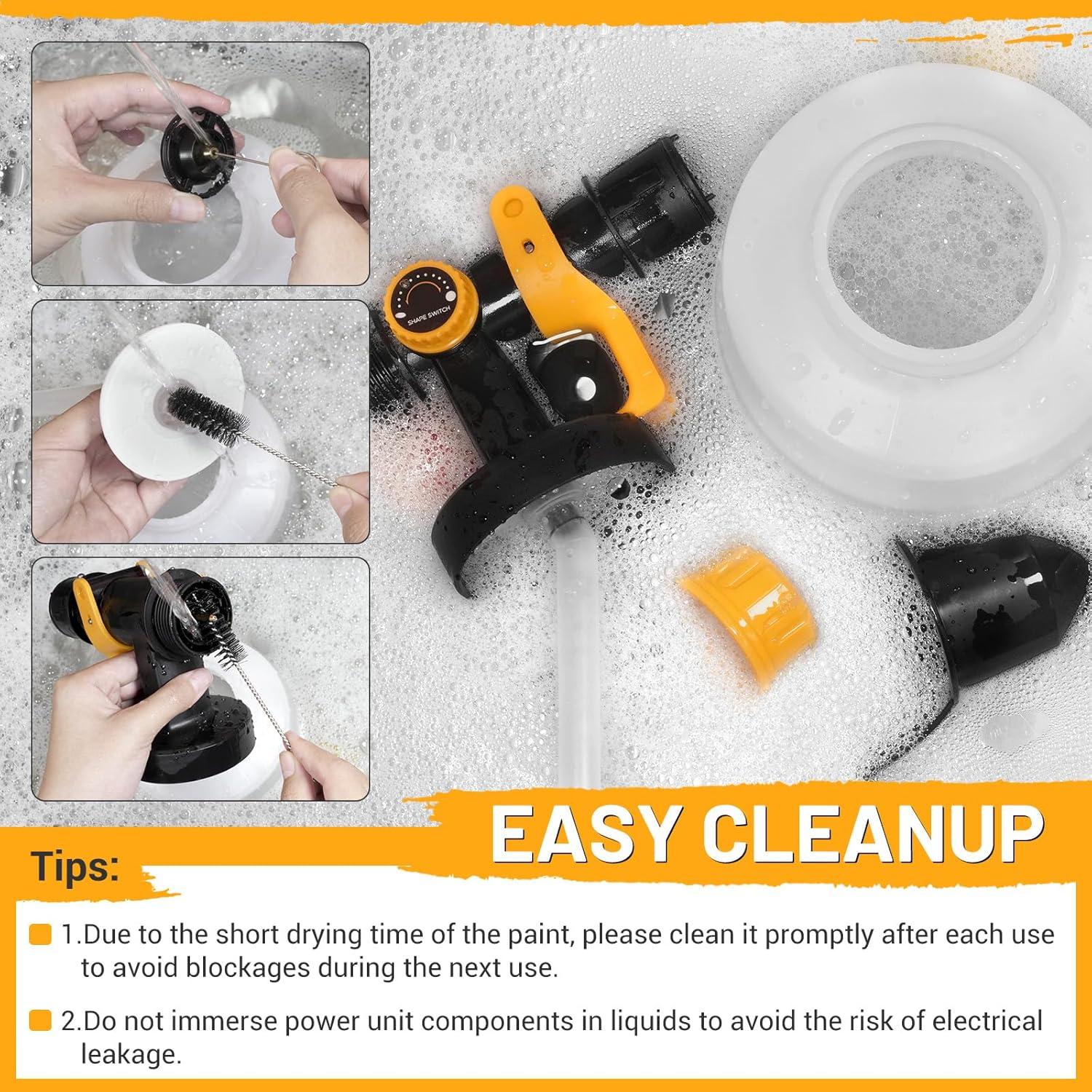 SHAPE SWITCH

EASY CLEANUP

Tips:

1.Due to the short drying time of the paint, please clean it promptly after each use to avoid blockages during the next use.

2.Do not immerse power unit components in liquids to avoid the risk of electrical leakage.