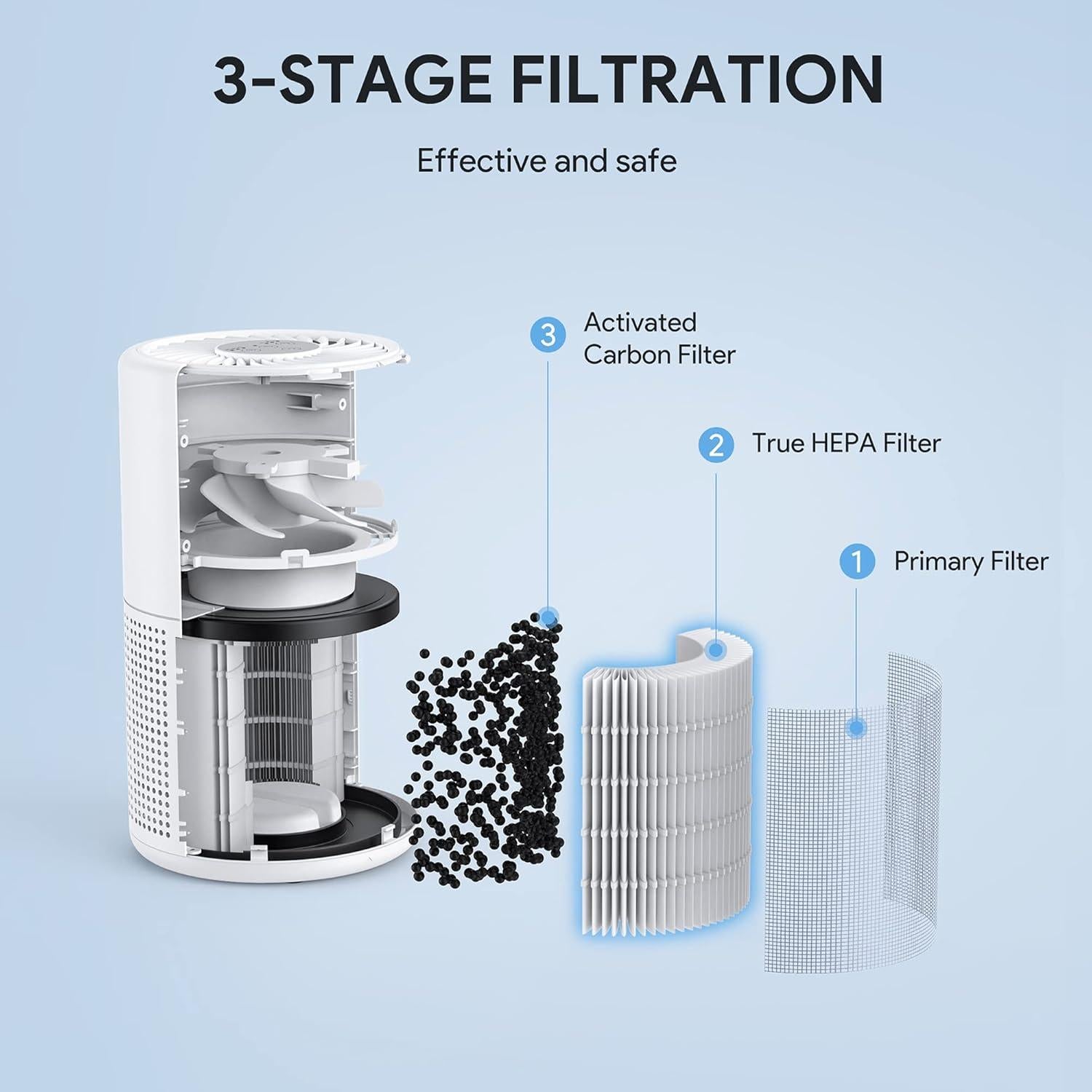 3-STAGE FILTRATION

Effective and safe

3 Activated Carbon Filter

2 True HEPA Filter

1 Primary Filter