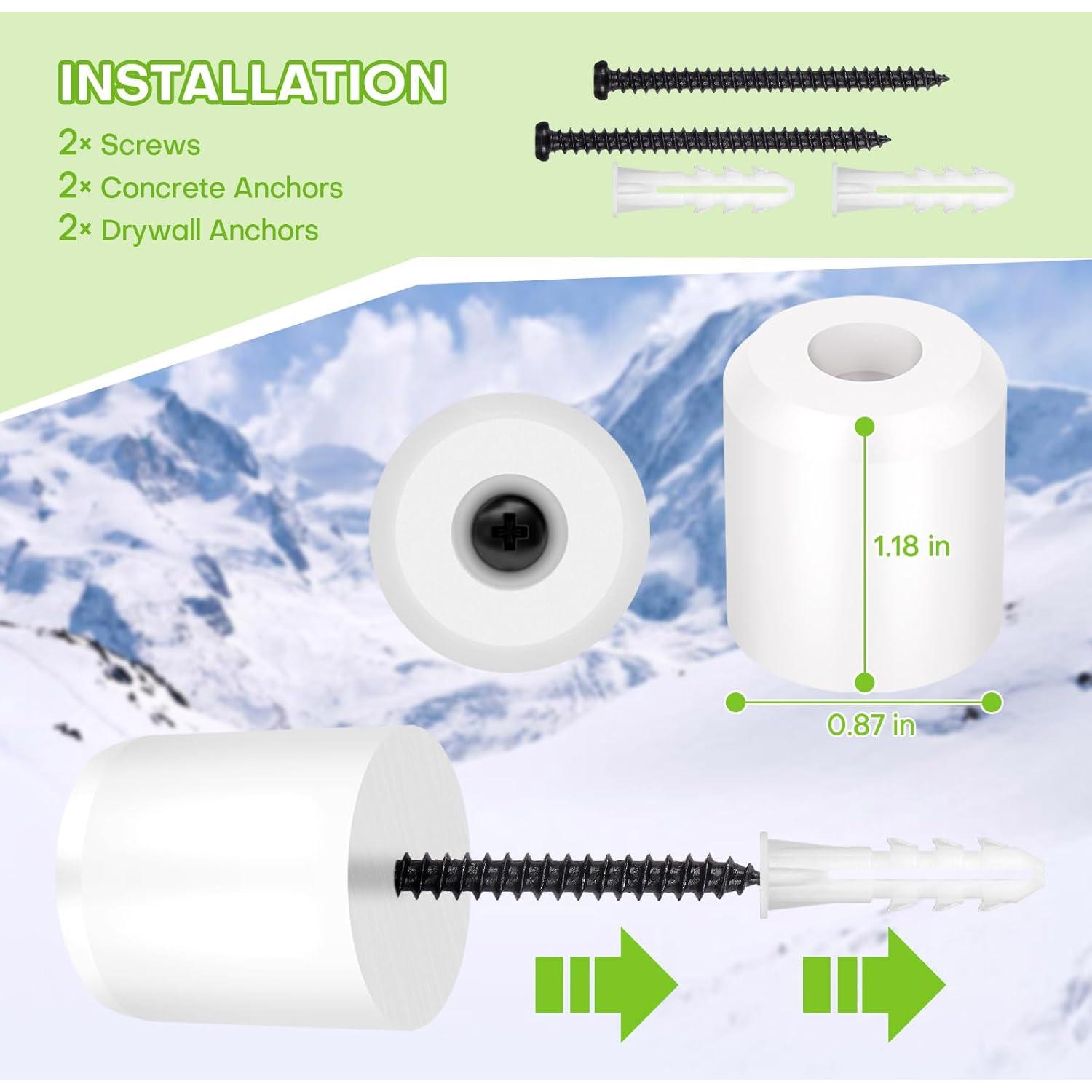 INSTALLATION

2× Screws
2× Concrete Anchors
2× Drywall Anchors

1.18 in

0.87 in