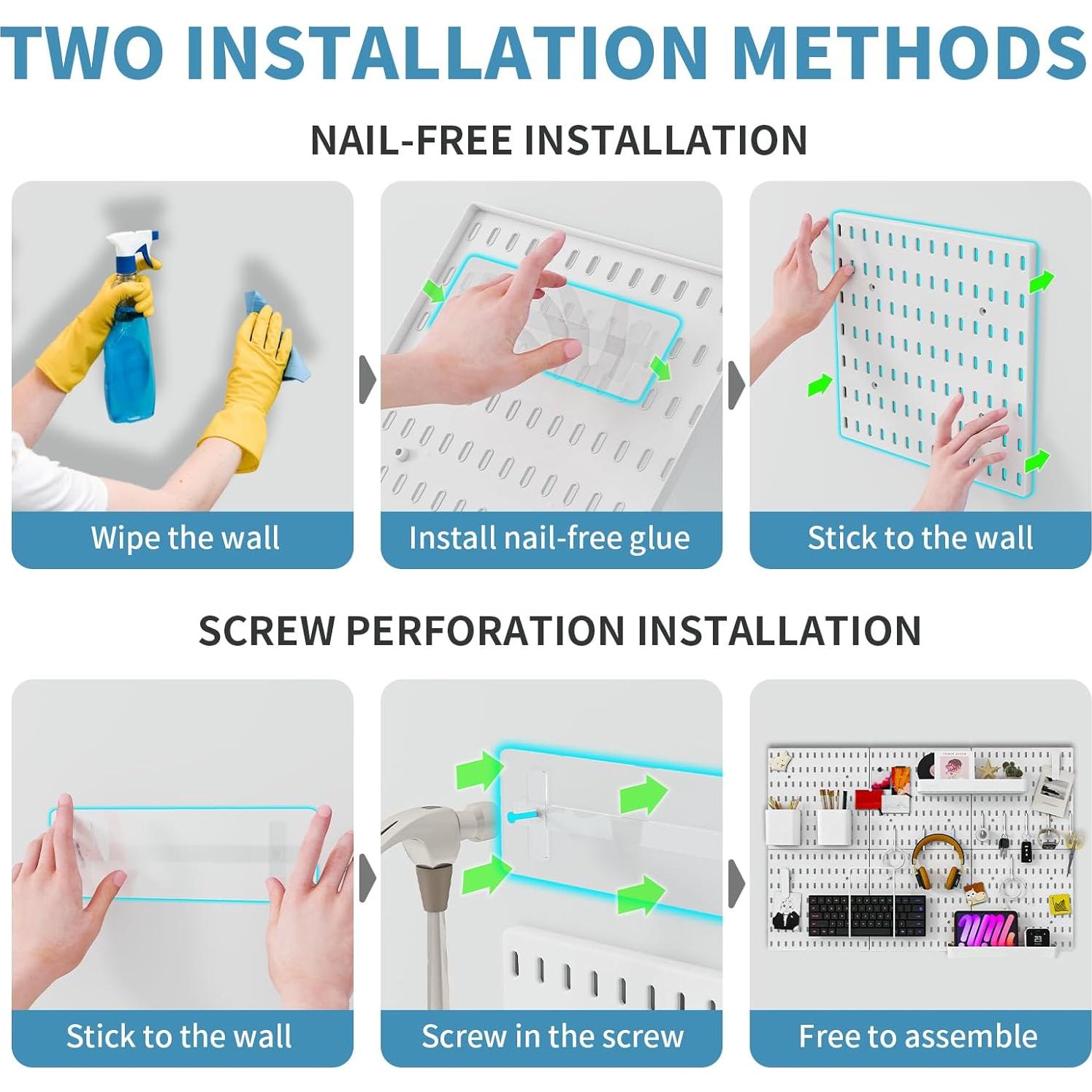 TWO INSTALLATION METHODS

NAIL-FREE INSTALLATION

Wipe the wall

Install nail-free glue

Stick to the wall

SCREW PERFORATION INSTALLATION

Stick to the wall

Screw in the screw

Free to assemble