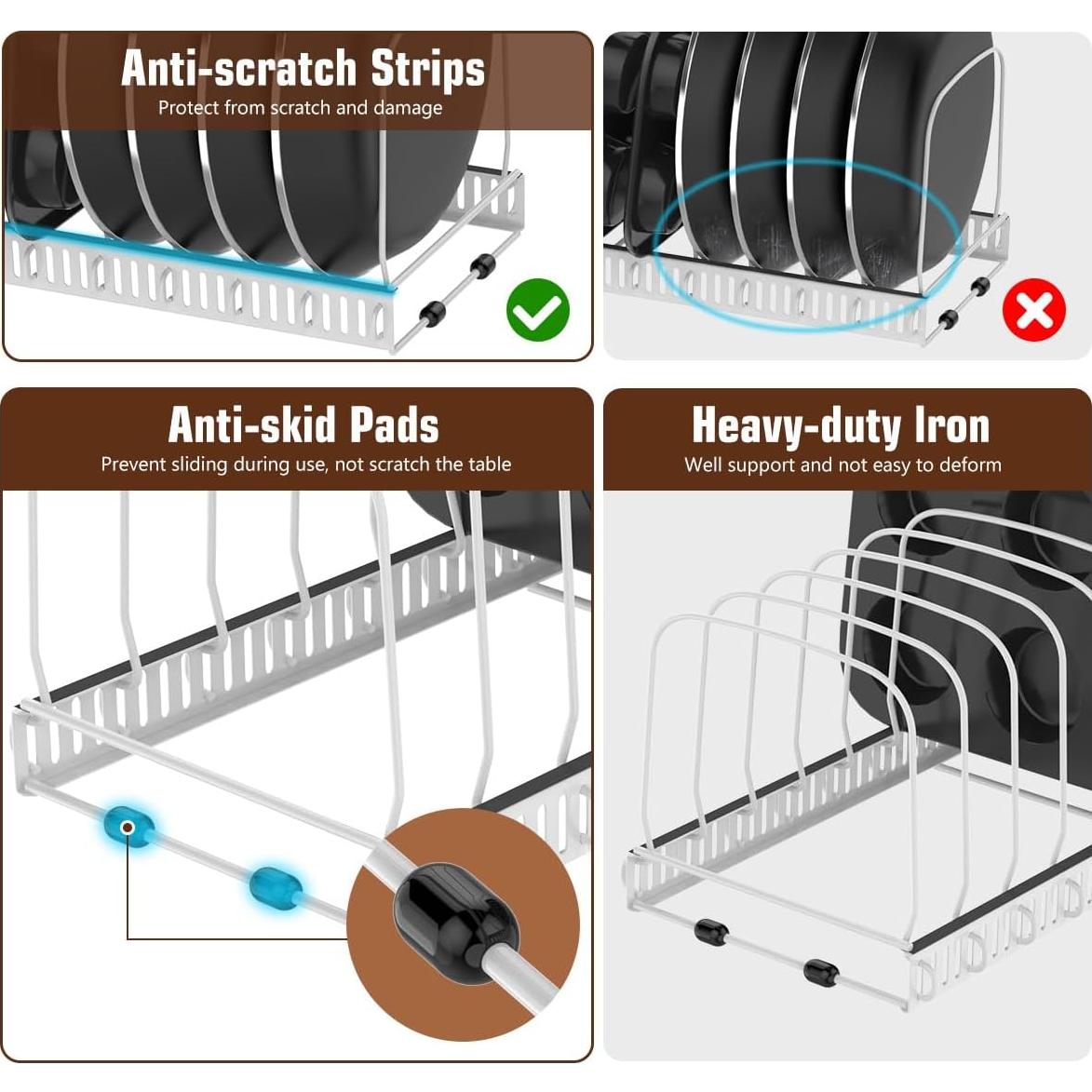 Anti-scratch Strips
Protect from scratch and damage

Anti-skid Pads
Prevent sliding during use, not scratch the table

Heavy-duty Iron
Well support and not easy to deform