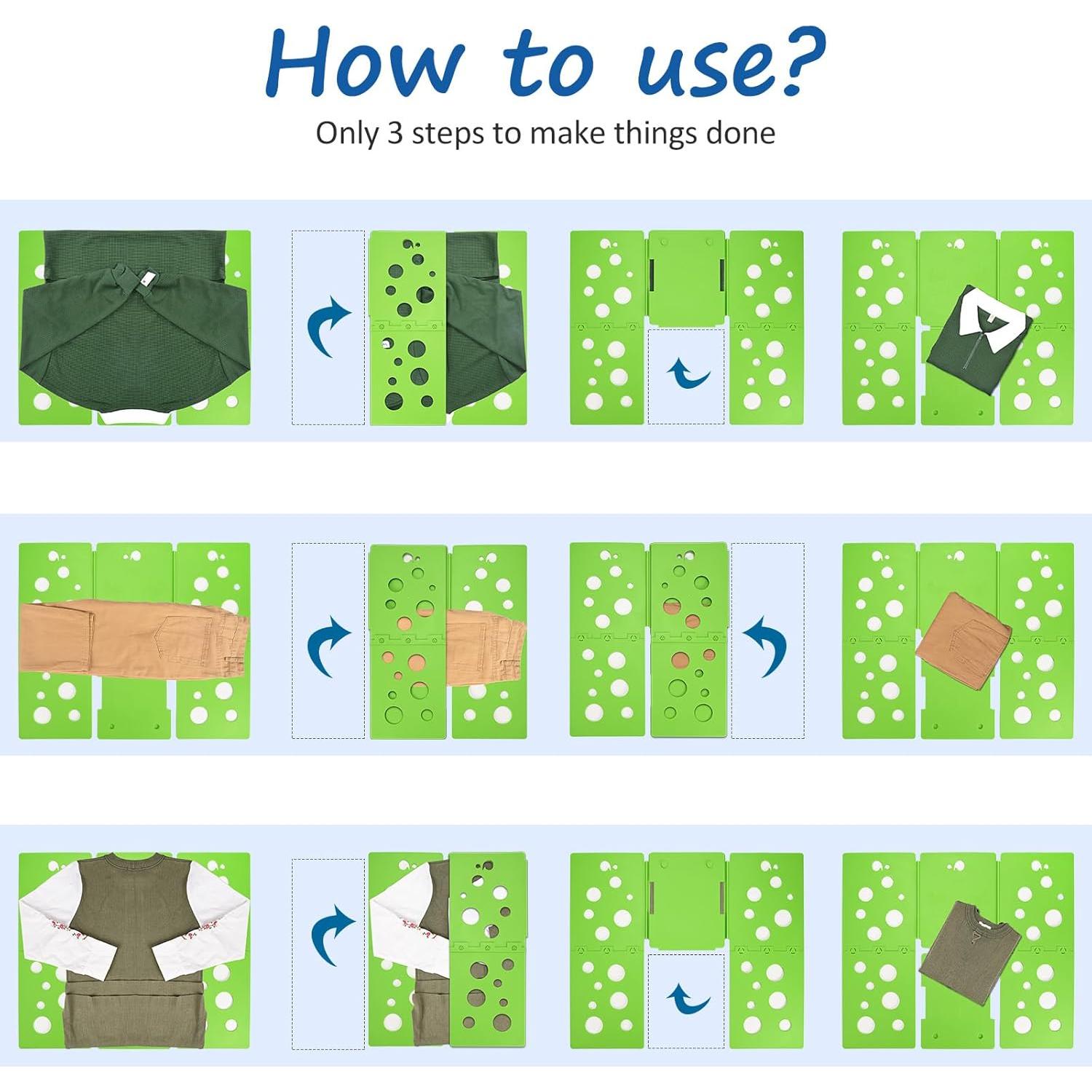 How to use?
Only 3 steps to make things done