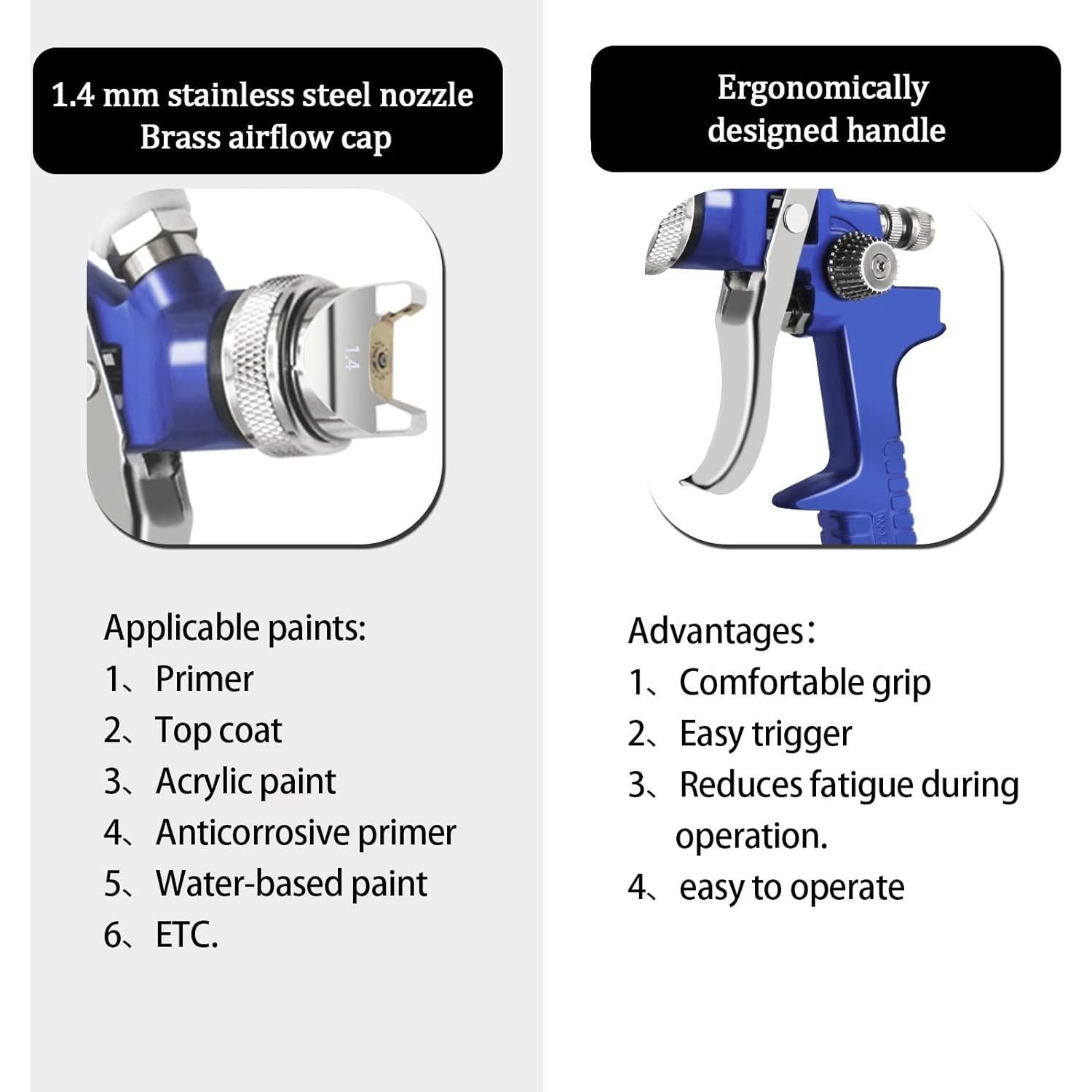 1.4 mm stainless steel nozzle
Brass airflow cap

1.4

Applicable paints:
1、Primer
2、Top coat
3、Acrylic paint
4、Anticorrosive primer
5、Water-based paint
6、ETC.

Ergonomically designed handle

Advantages:
1、Comfortable grip
2、Easy trigger
3、Reduces fatigue during operation.
4、easy to operate