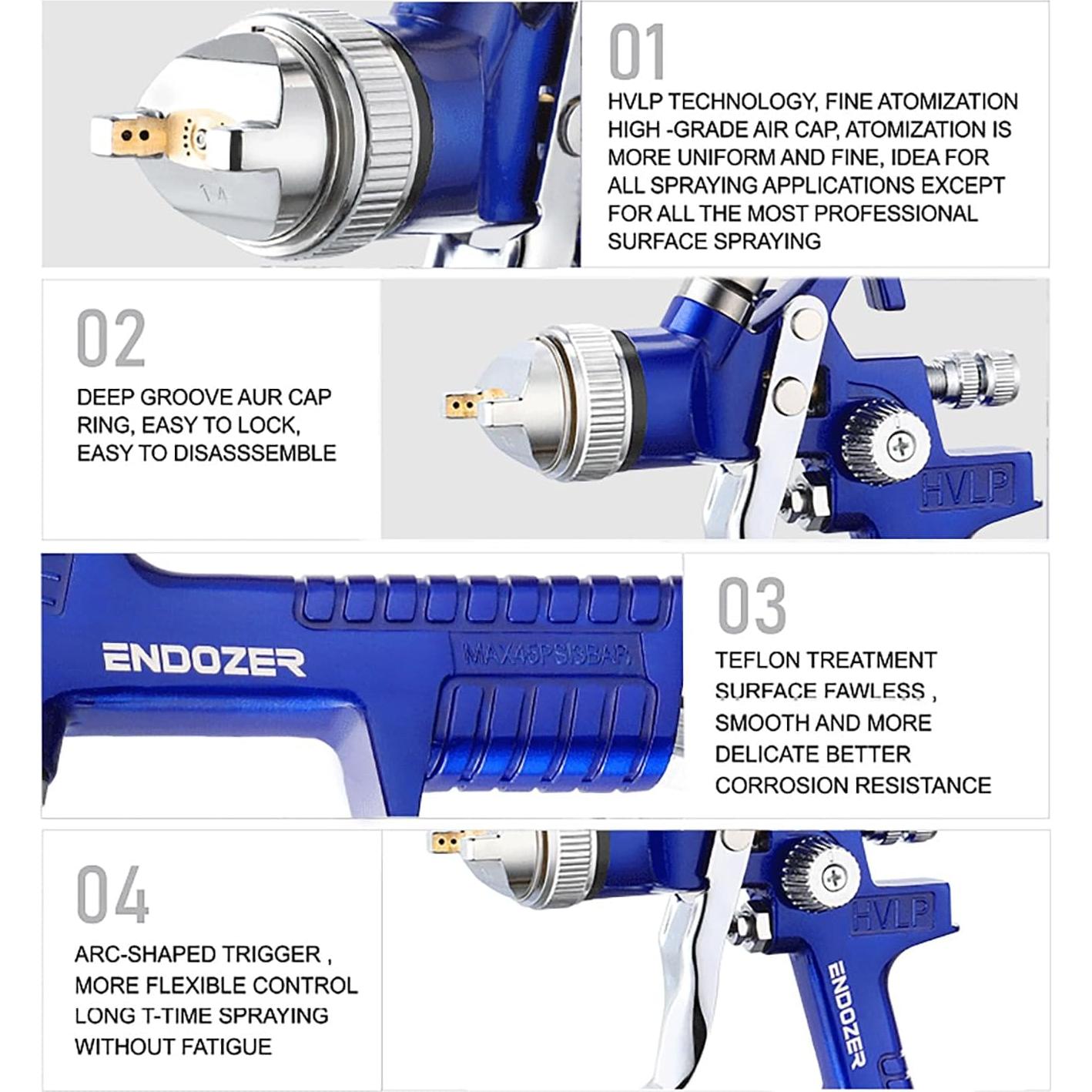 1.4

01

HVLP TECHNOLOGY, FINE ATOMIZATION HIGH -GRADE AIR CAP, ATOMIZATION IS MORE UNIFORM AND FINE, IDEA FOR ALL SPRAYING APPLICATIONS EXCEPT FOR ALL THE MOST PROFESSIONAL SURFACE SPRAYING

02

DEEP GROOVE AUR CAP RING, EASY TO LOCK, EASY TO DISASSSEMBLE

HVLP

ENDOZER

MAX45PSI3BAR

03

TEFLON TREATMENT SURFACE FAWLESS , SMOOTH AND MORE DELICATE BETTER CORROSION RESISTANCE

04

ARC-SHAPED TRIGGER , MORE FLEXIBLE CONTROL LONG T-TIME SPRAYING WITHOUT FATIGUE

HVLP

ENDOZER