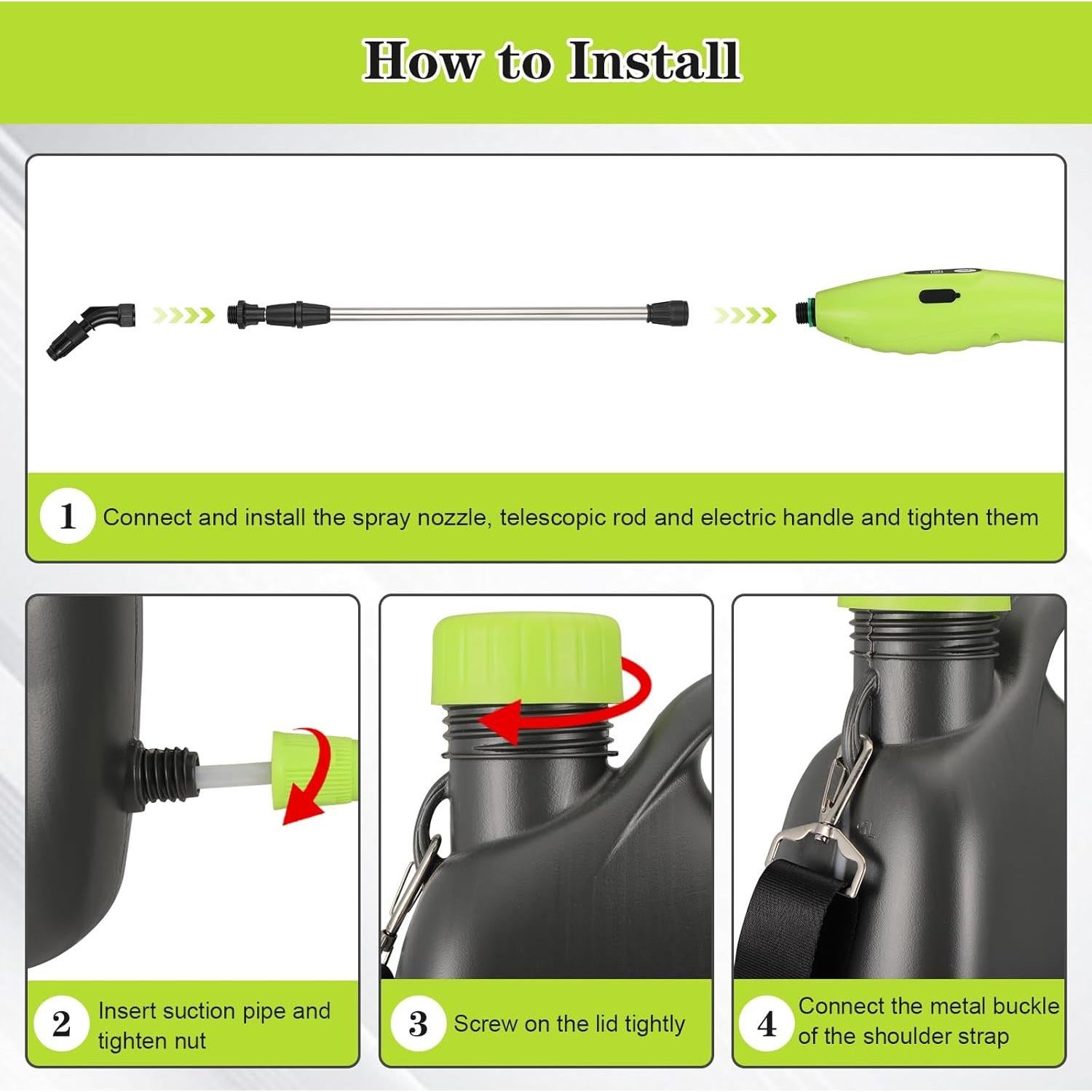 How to Install

1 Connect and install the spray nozzle, telescopic rod and electric handle and tighten them

2 Insert suction pipe and tighten nut

3 Screw on the lid tightly

4 Connect the metal buckle of the shoulder strap